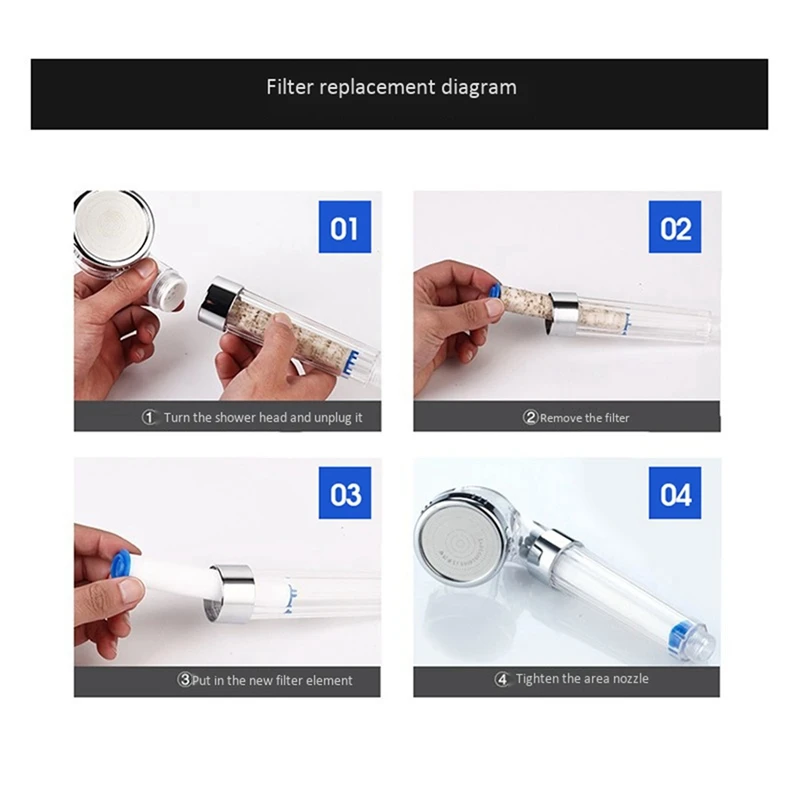 Filter replacement diagram

01

① Turn the shower head and unplug it

02

②Remove the filter

03

③Put in the new filter element

04

④ Tighten the area nozzle