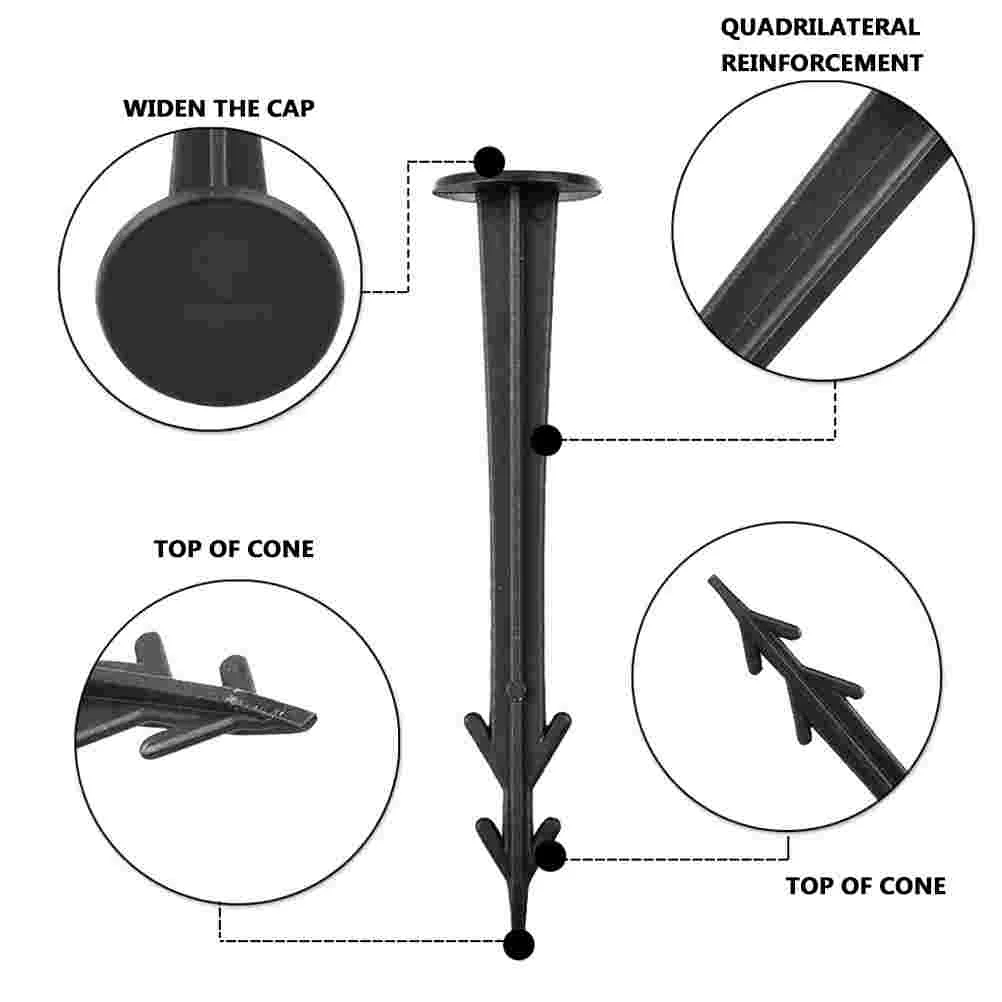 WIDEN THE CAP

QUADRILATERAL REINFORCEMENT

TOP OF CONE

TOP OF CONE