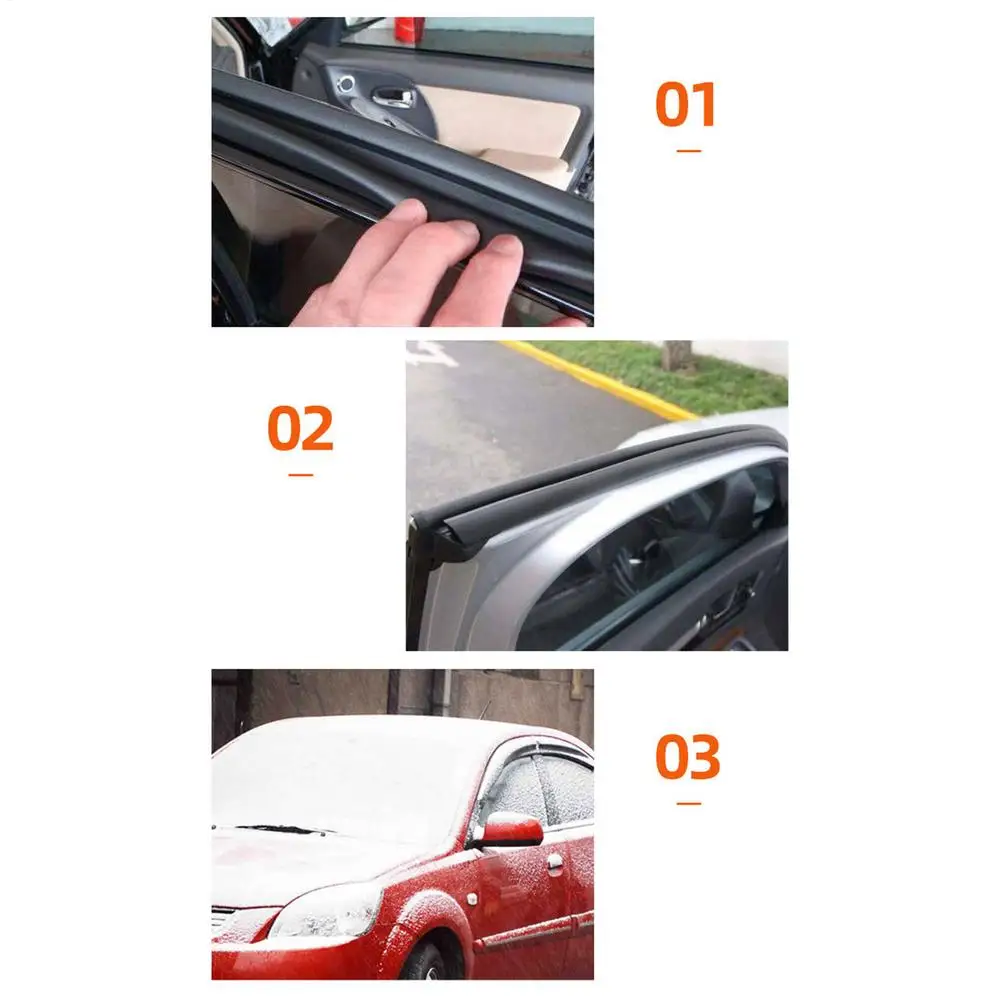 01

02

03