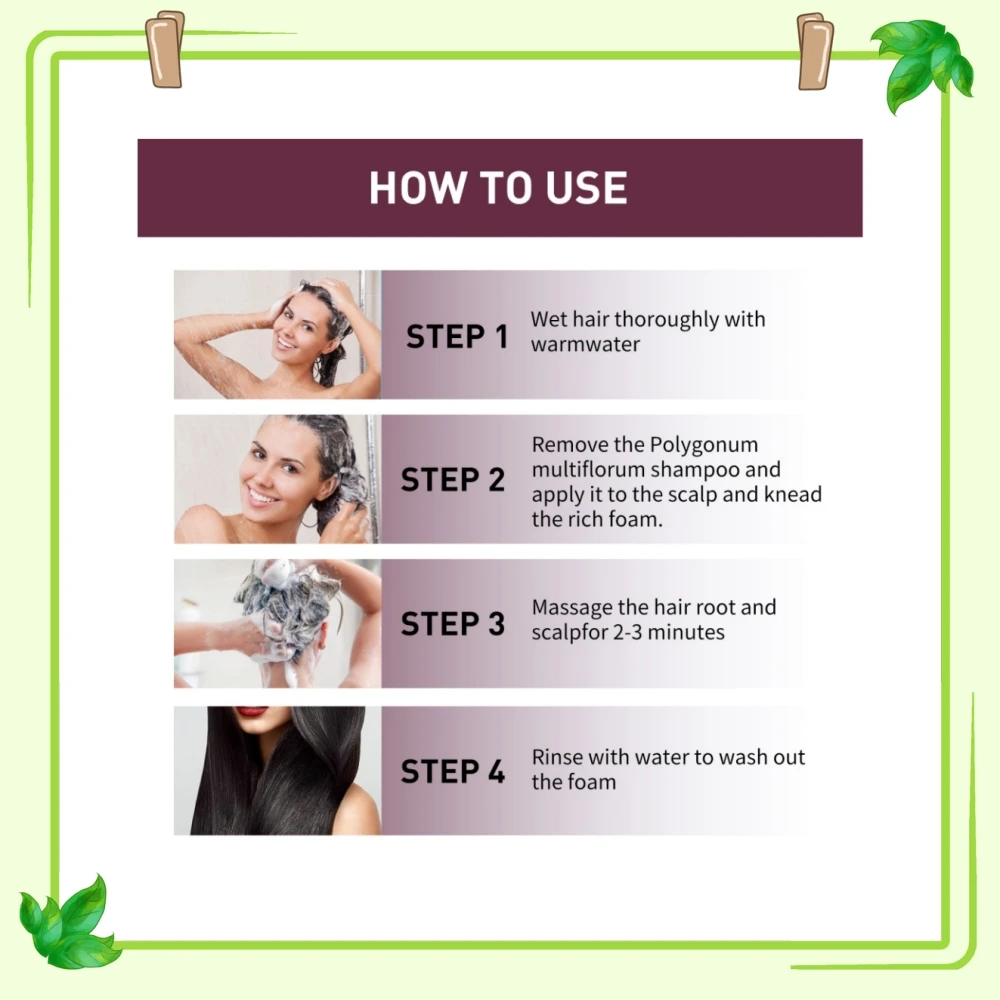 HOW TO USE

STEP 1 Wet hair thoroughly with warmwater

STEP 2 Remove the Polygonum multiflorum shampoo and apply it to the scalp and knead the rich foam.

STEP 3 Massage the hair root and scalpfor 2-3 minutes

STEP 4 Rinse with water to wash out the foam