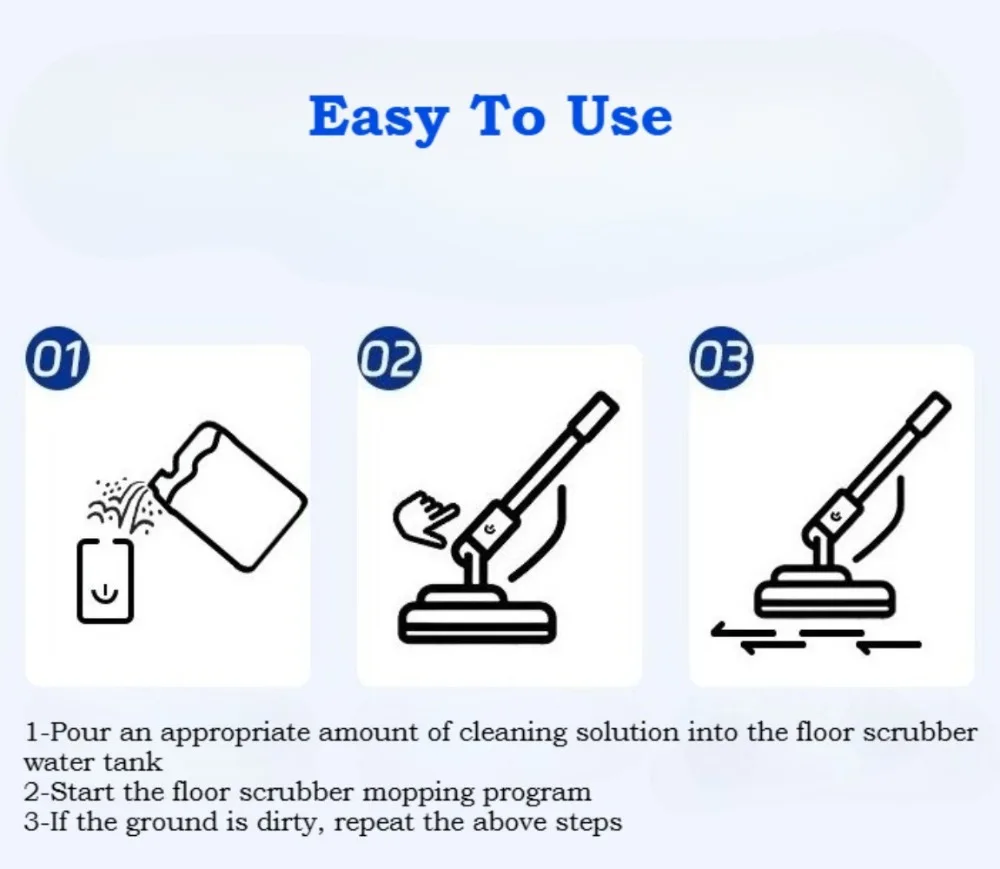 Easy To Use

01

02

03

1-Pour an appropriate amount of cleaning solution into the floor scrubber water tank
2-Start the floor scrubber mopping program
3-If the ground is dirty, repeat the above steps