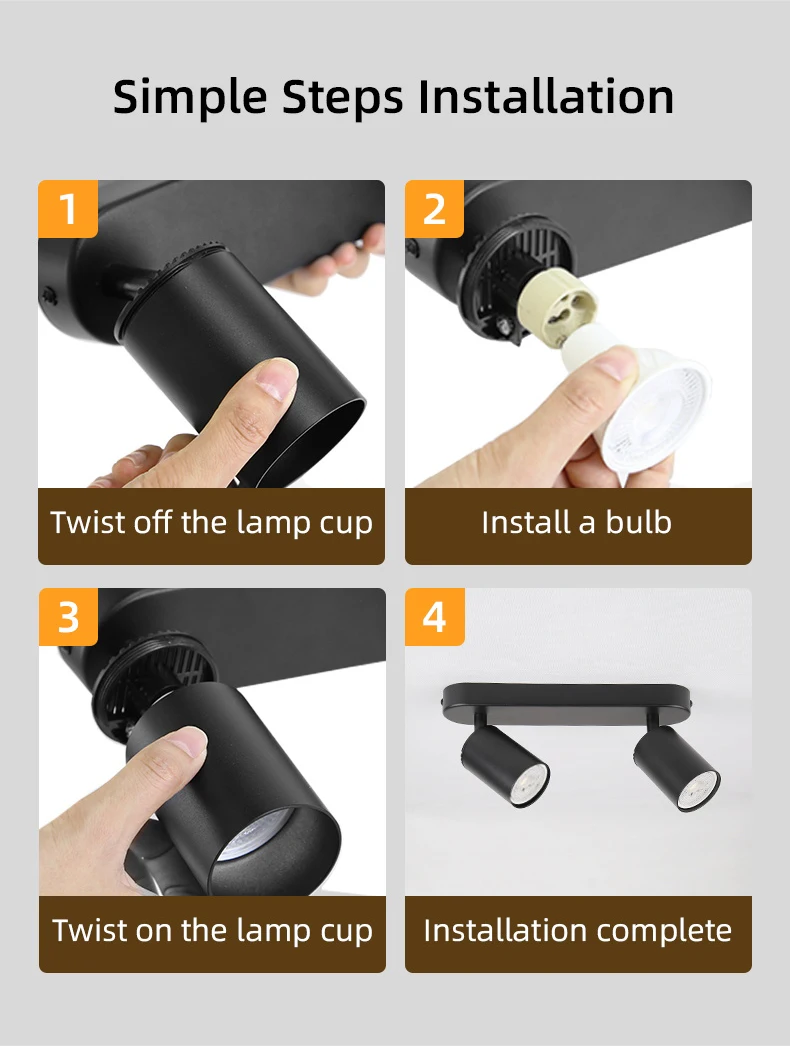 Simple Steps Installation

1

Twist off the lamp cup

2

Install a bulb

3

Twist on the lamp cup

4

Installation complete