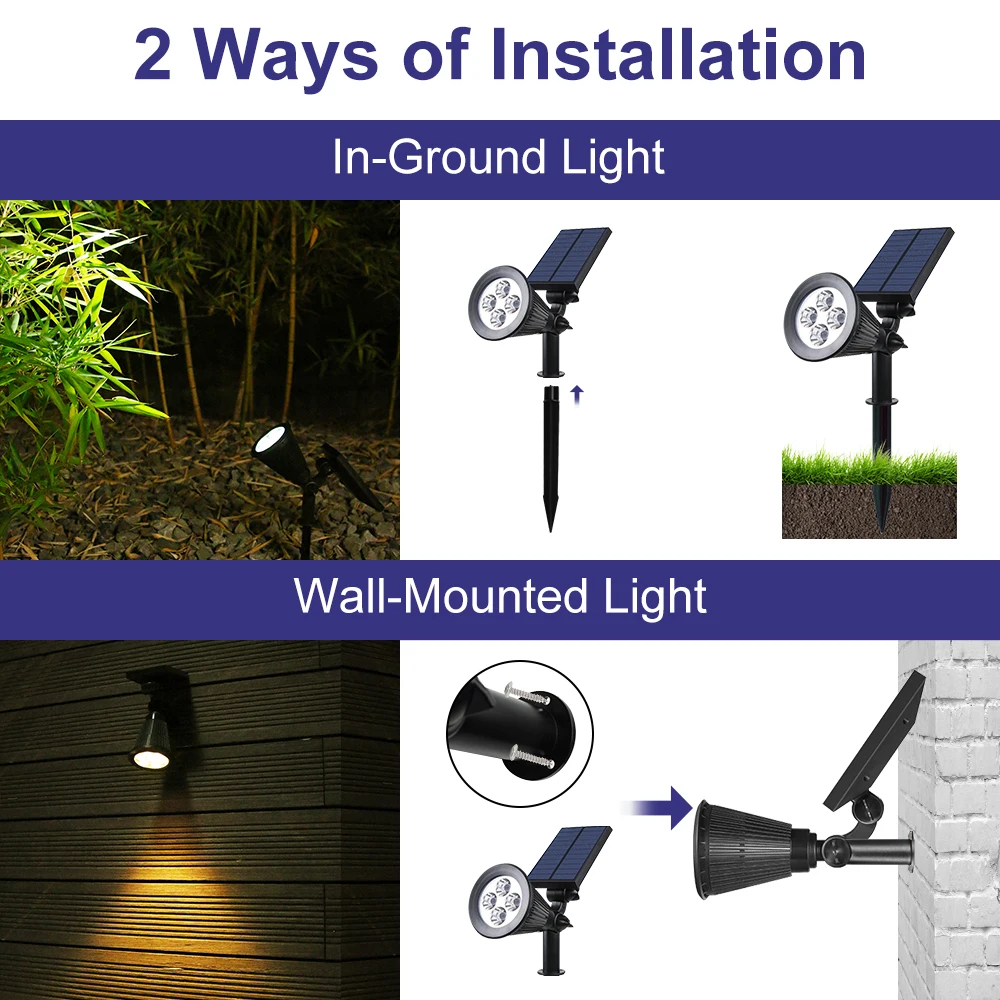 2 Ways of Installation

In-Ground Light

Wall-Mounted Light