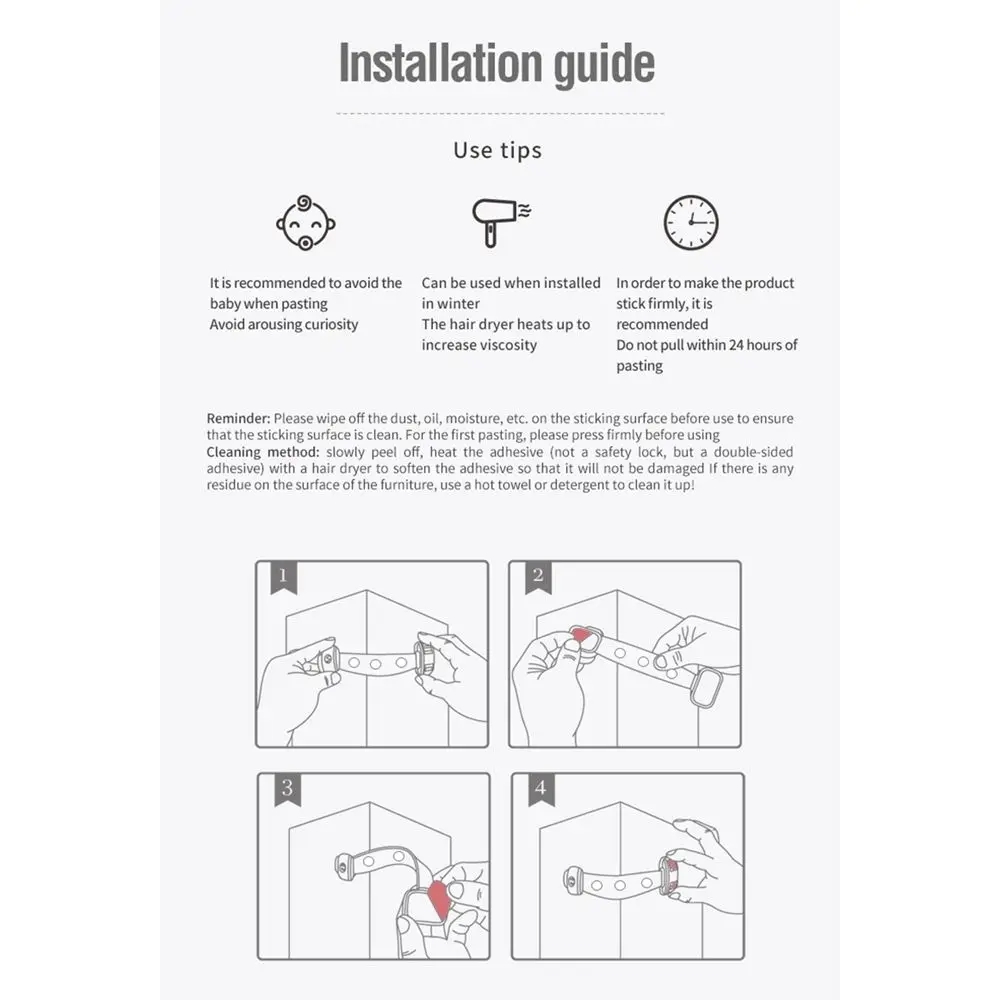 Installation guide

Use tips

It is recommended to avoid the baby when pasting
Avoid arousing curiosity

Can be used when installed in winter
The hair dryer heats up to increase viscosity

In order to make the product stick firmly, it is recommended
Do not pull within 24 hours of pasting

Reminder: Please wipe off the dust, oil, moisture, etc. on the sticking surface before use to ensure that the sticking surface is clean. For the first pasting, please press firmly before using
Cleaning method: slowly peel off, heat the adhesive (not a safety lock, but a double-sided adhesive) with a hair dryer to soften the adhesive so that it will not be damaged If there is any residue on the surface of the furniture, use a hot towel or detergent to clean it up!

1

2

3

4