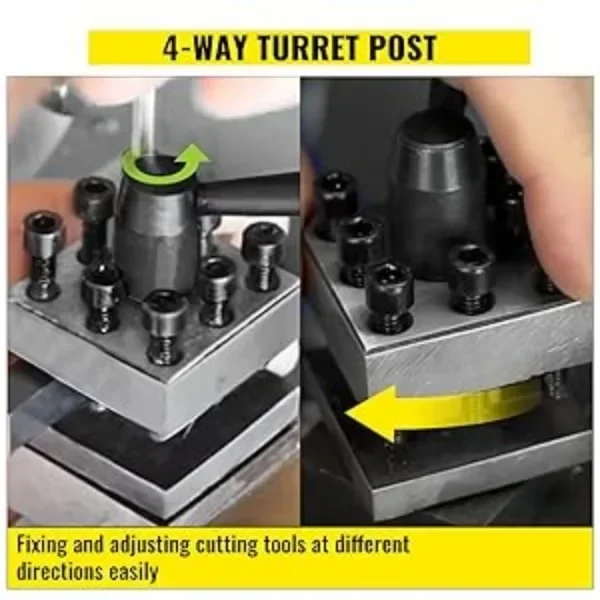 4-WAY TURRET POST

Fixing and adjusting cutting tools at different directions easily