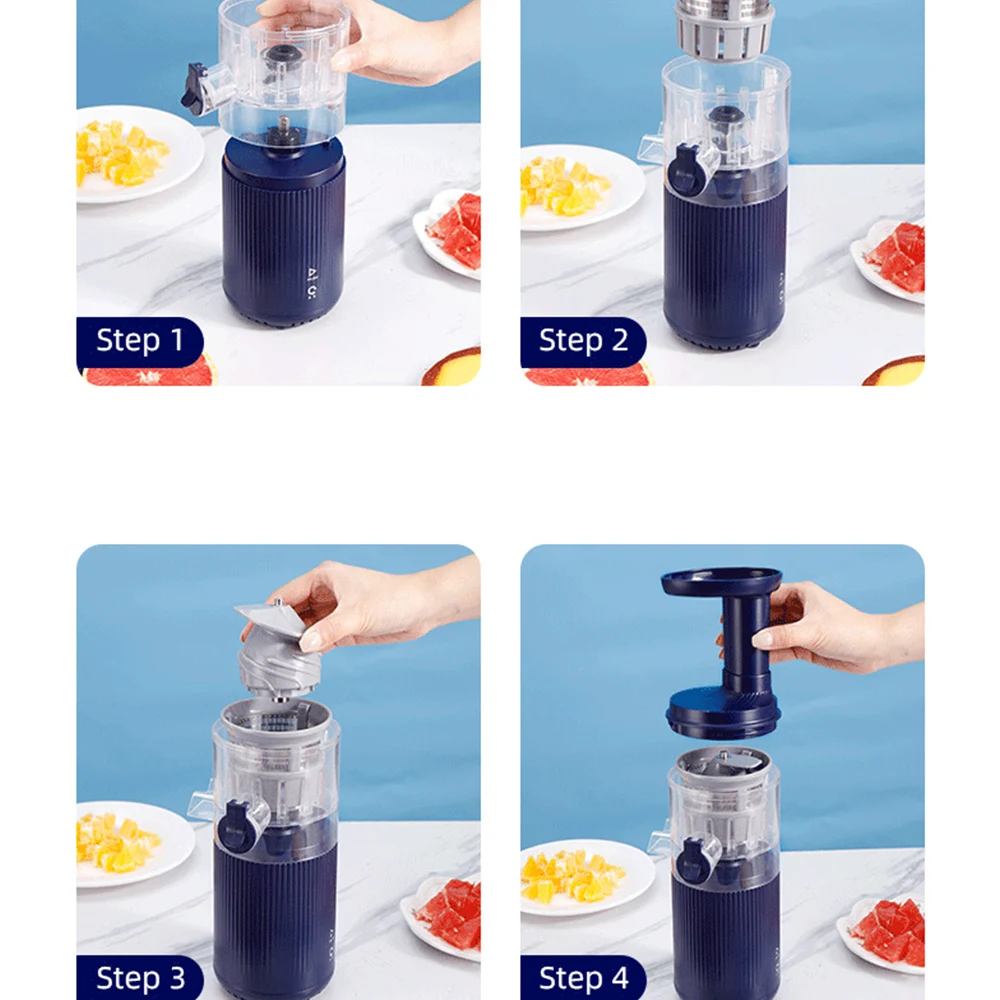 Step 1

Step 2

Step 3

Step 4