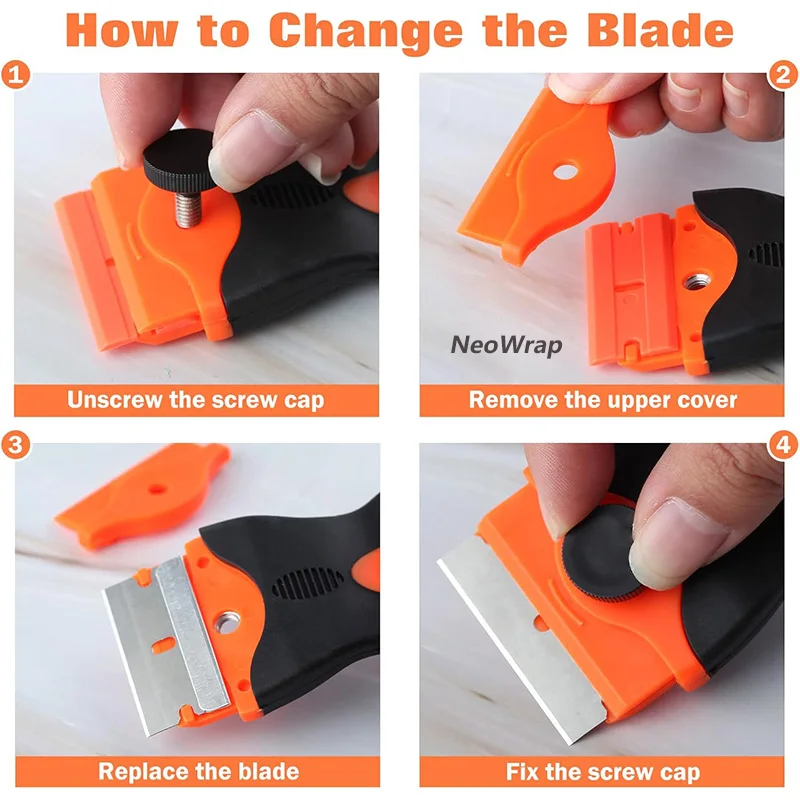 How to Change the Blade

1

Unscrew the screw cap

2

NeoWrap

Remove the upper cover

3

Replace the blade

4

Fix the screw cap