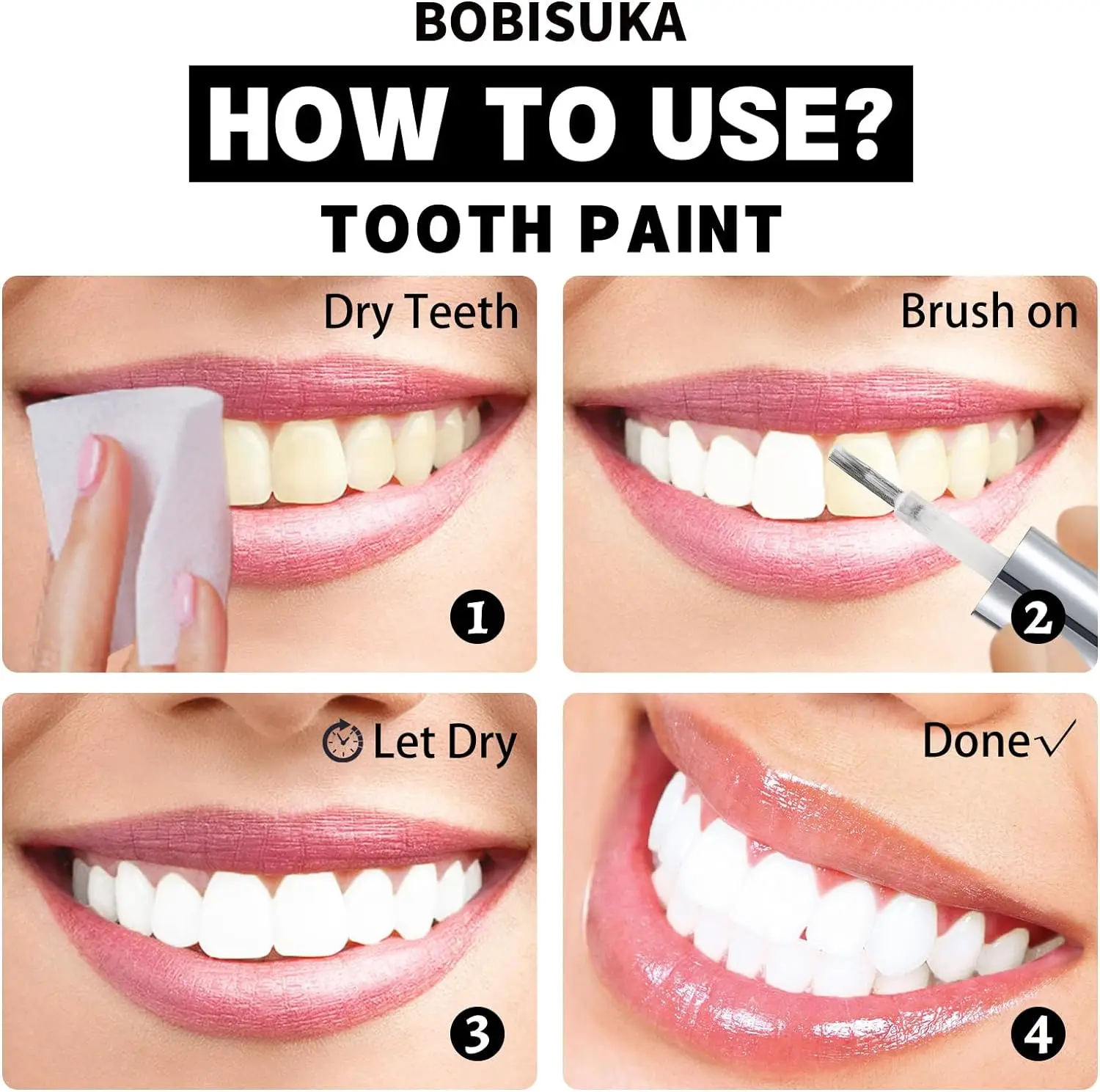 BOBISUKA

HOW TO USE?

TOOTH PAINT

Dry Teeth

1

Brush on

2

Let Dry

3

Done✓

4