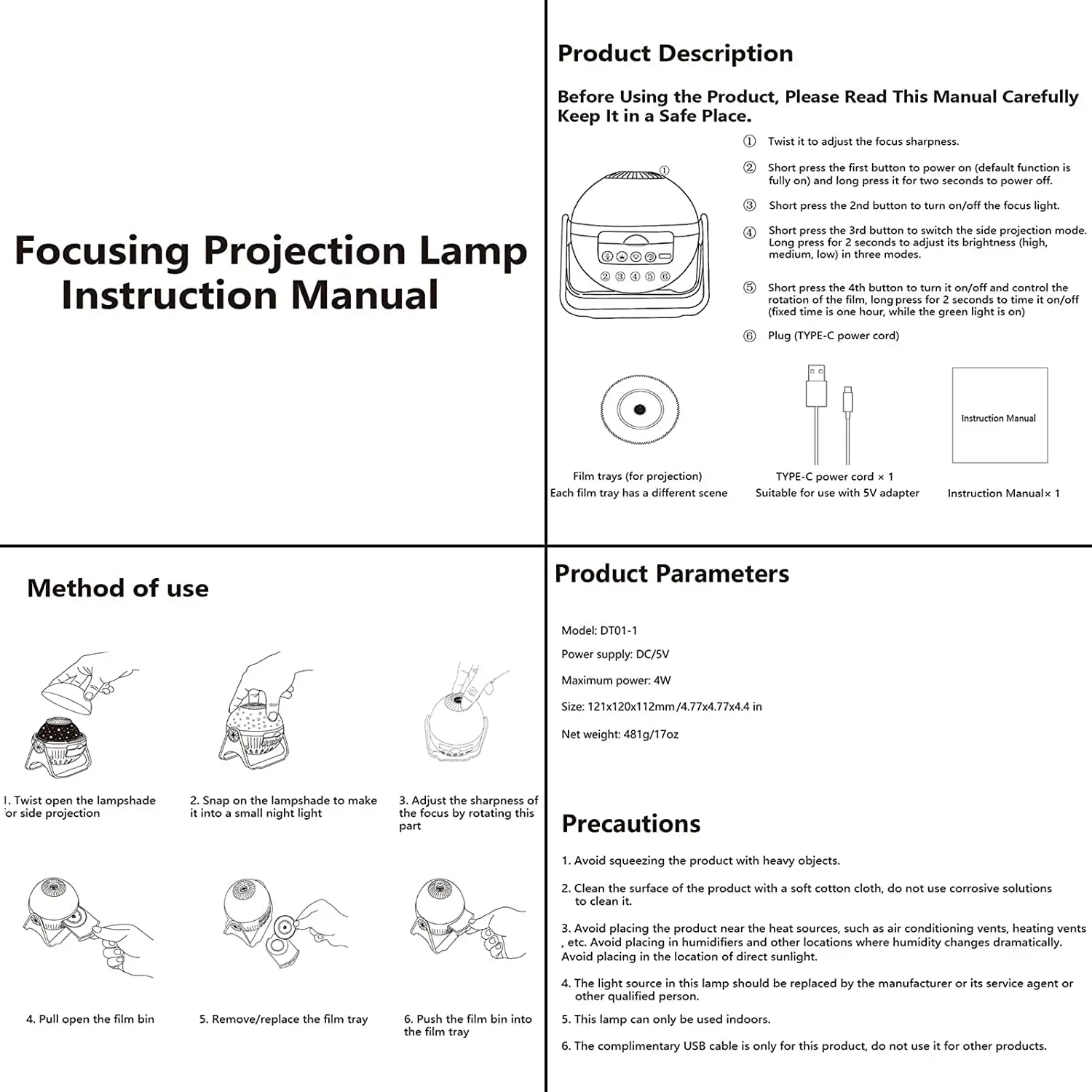 Focusing Projection Lamp
Instruction Manual

Product Description

Before Using the Product, Please Read This Manual Carefully Keep It in a Safe Place.

① Twist it to adjust the focus sharpness.

② Short press the first button to power on (default function is fully on) and long press it for two seconds to power off.

③ Short press the 2nd button to turn on/off the focus light.

④ Short press the 3rd button to switch the side projection mode. Long press for 2 seconds to adjust its brightness (high, medium, low) in three modes.

⑤ Short press the 4th button to turn it on/off and control the rotation of the film, long press for 2 seconds to time it on/off (fixed time is one hour, while the green light is on)

⑥ Plug (TYPE-C power cord)

①
② ③ ④ ⑤ ⑥

Film trays (for projection)
Each film tray has a different scene

TYPE-C power cord × 1
Suitable for use with 5V adapter

Instruction Manual

Instruction Manual× 1

Method of use

1. Twist open the lampshade for side projection

2. Snap on the lampshade to make it into a small night light

3. Adjust the sharpness of the focus by rotating this part

4. Pull open the film bin

5. Remove/replace the film tray

6. Push the film bin into the film tray

Product Parameters

Model: DT01-1

Power supply: DC/5V

Maximum power: 4W

Size: 121x120x112mm /4.77x4.77x4.4 in

Net weight: 481g/17oz

Precautions

1. Avoid squeezing the product with heavy objects.

2. Clean the surface of the product with a soft cotton cloth, do not use corrosive solutions to clean it.

3. Avoid placing the product near the heat sources, such as air conditioning vents, heating vents , etc. Avoid placing in humidifiers and other locations where humidity changes dramatically. Avoid placing in the location of direct sunlight.

4. The light source in this lamp should be replaced by the manufacturer or its service agent or other qualified person.

5. This lamp can only be used indoors.

6. The complimentary USB cable is only for this product, do not use it for other products.