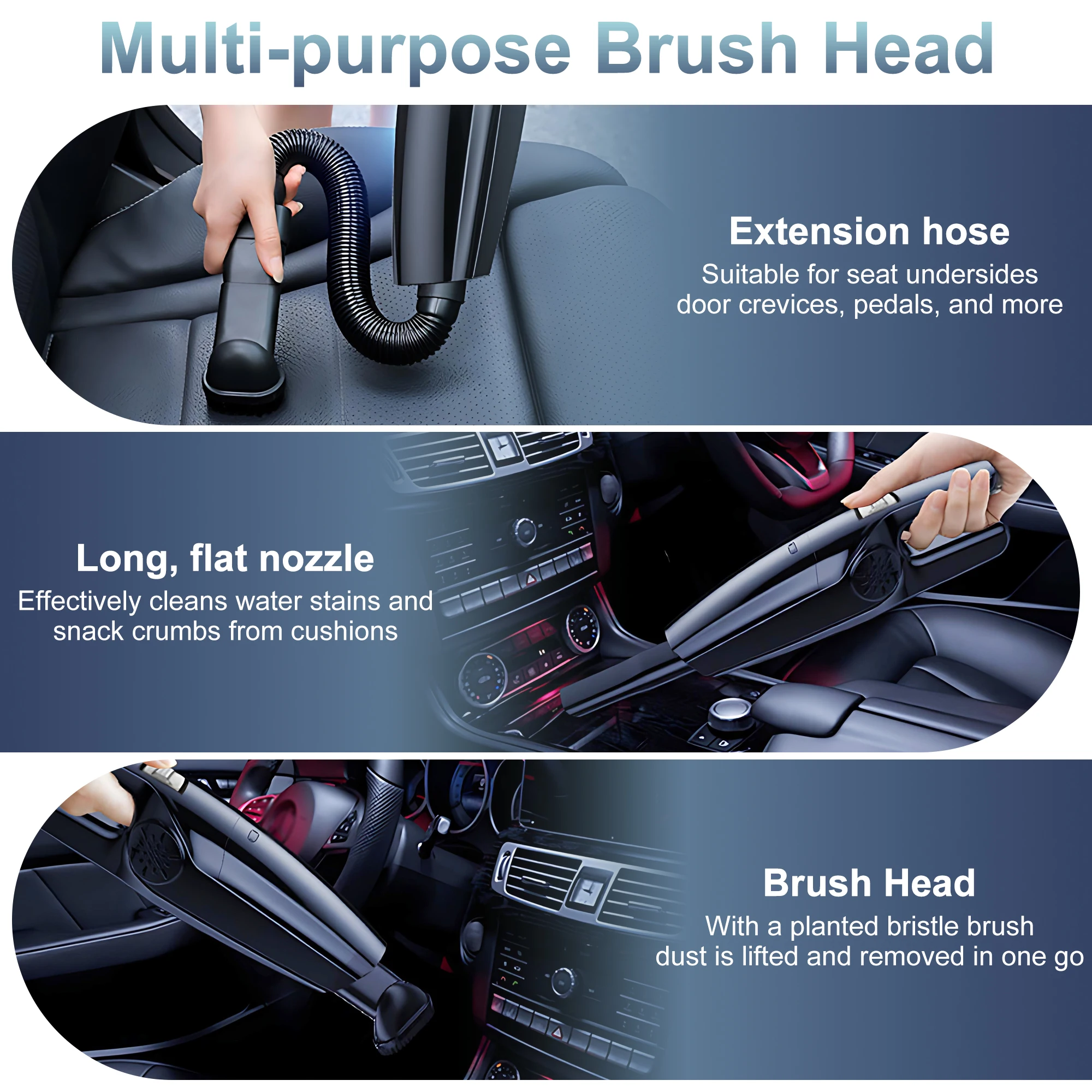 Multi-purpose Brush Head

Extension hose
Suitable for seat undersides door crevices, pedals, and more

Long, flat nozzle
Effectively cleans water stains and snack crumbs from cushions

Brush Head
With a planted bristle brush dust is lifted and removed in one go