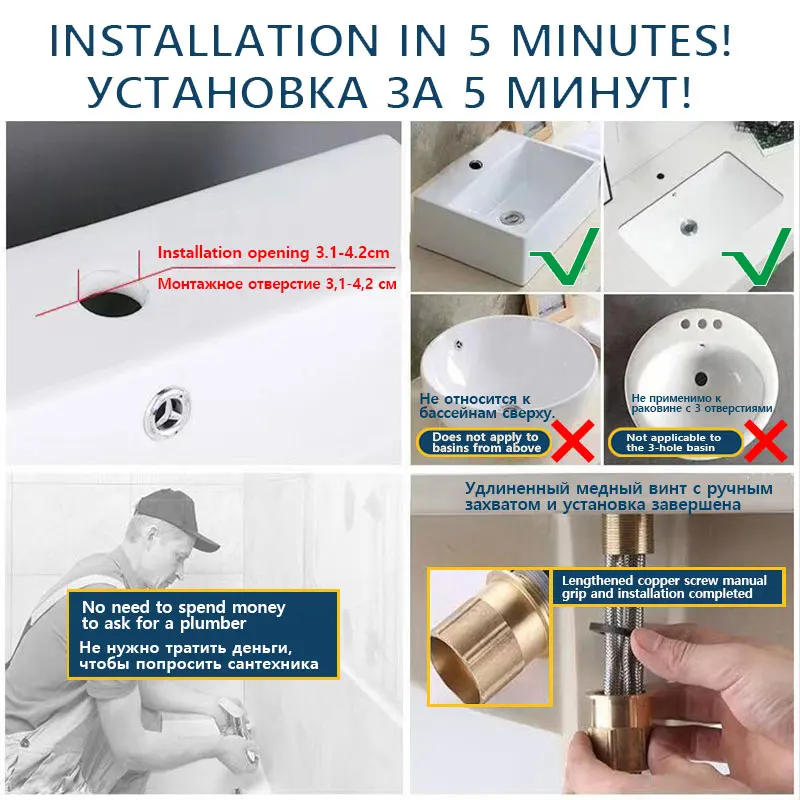 INSTALLATION IN 5 MINUTES!
УСТАНОВКА ЗА 5 МИНУТ!

Installation opening 3.1-4.2cm
Монтажное отверстие 3,1-4,2 см

Не относится к бассейнам сверху.
Does not apply to basins from above

Не применимо к раковине с 3 отверстиями
Not applicable to the 3-hole basin

No need to spend money to ask for a plumber
Не нужно тратить деньги, чтобы попросить сантехника

Удлиненный медный винт с ручным захватом и установка завершена
Lengthened copper screw manual grip and installation completed