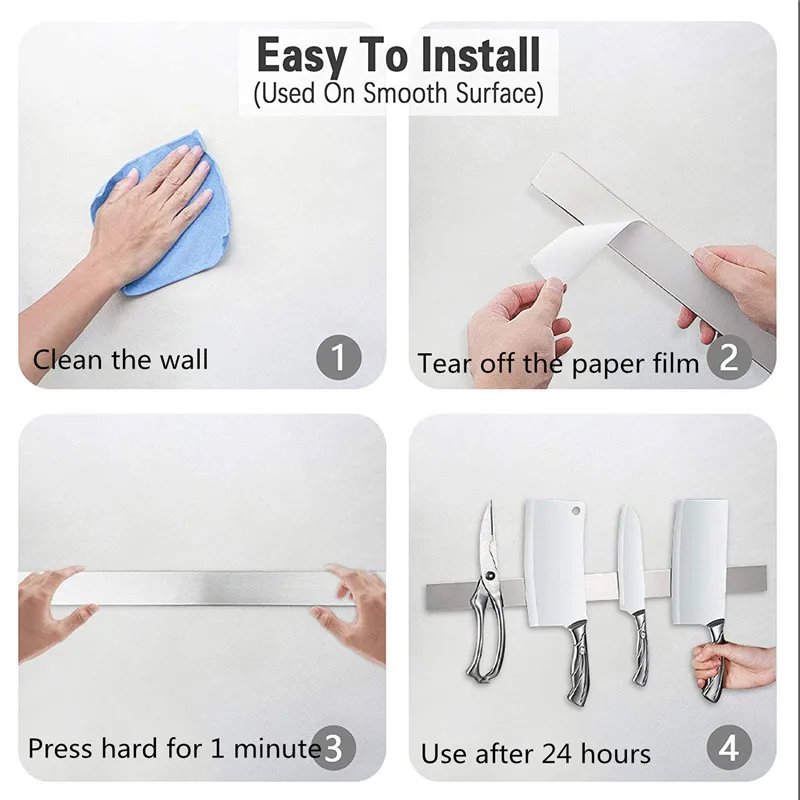 Easy To Install
(Used On Smooth Surface)

Clean the wall 1

Tear off the paper film 2

Press hard for 1 minute 3

Use after 24 hours 4