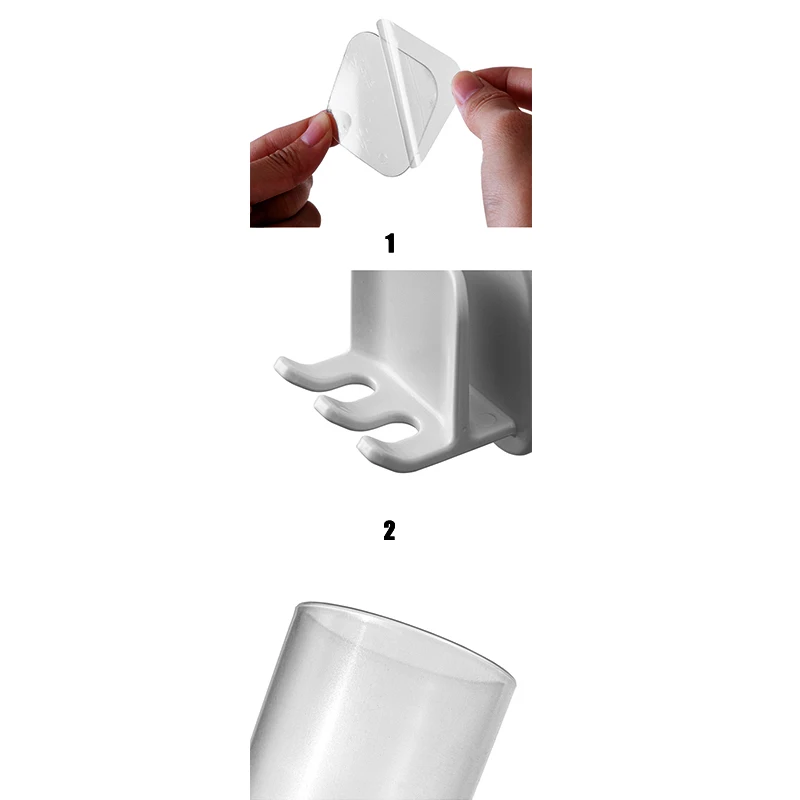 1

2