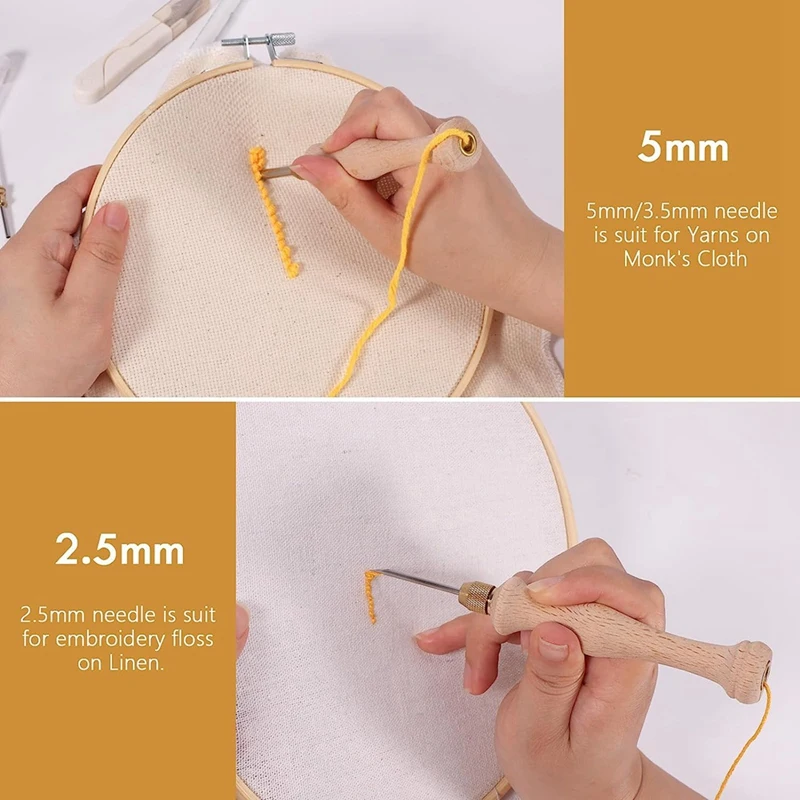 5mm

5mm/3.5mm needle is suit for Yarns on Monk's Cloth

2.5mm

2.5mm needle is suit for embroidery floss on Linen.