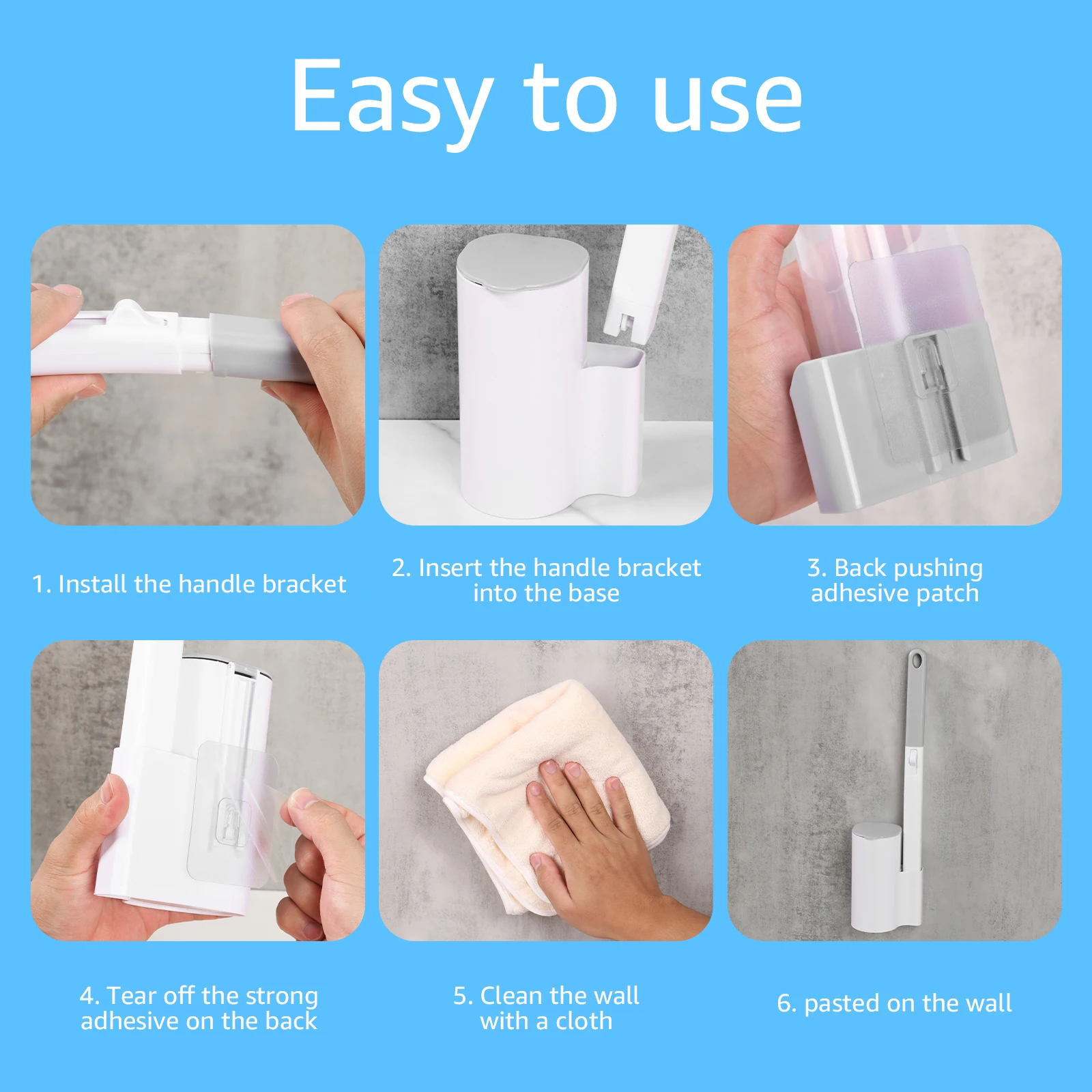 Easy to use

1. Install the handle bracket

2. Insert the handle bracket into the base

3. Back pushing adhesive patch

4. Tear off the strong adhesive on the back

5. Clean the wall with a cloth

6. pasted on the wall