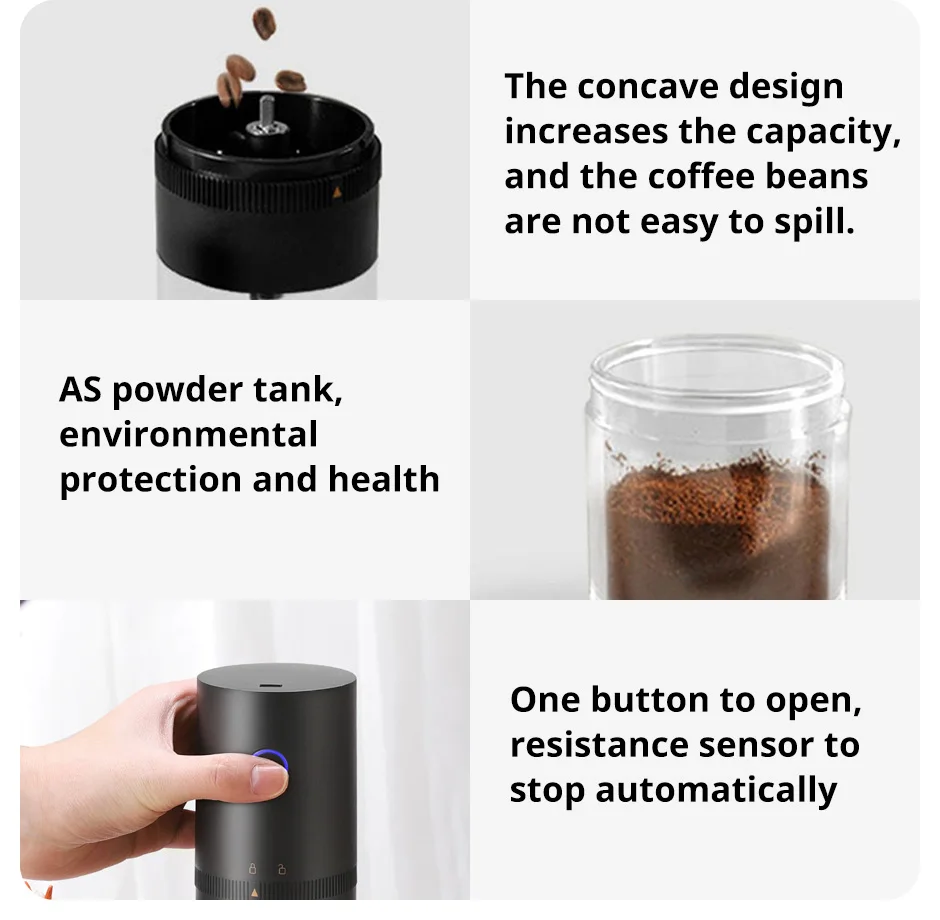 The concave design increases the capacity, and the coffee beans are not easy to spill.

AS powder tank, environmental protection and health

One button to open, resistance sensor to stop automatically