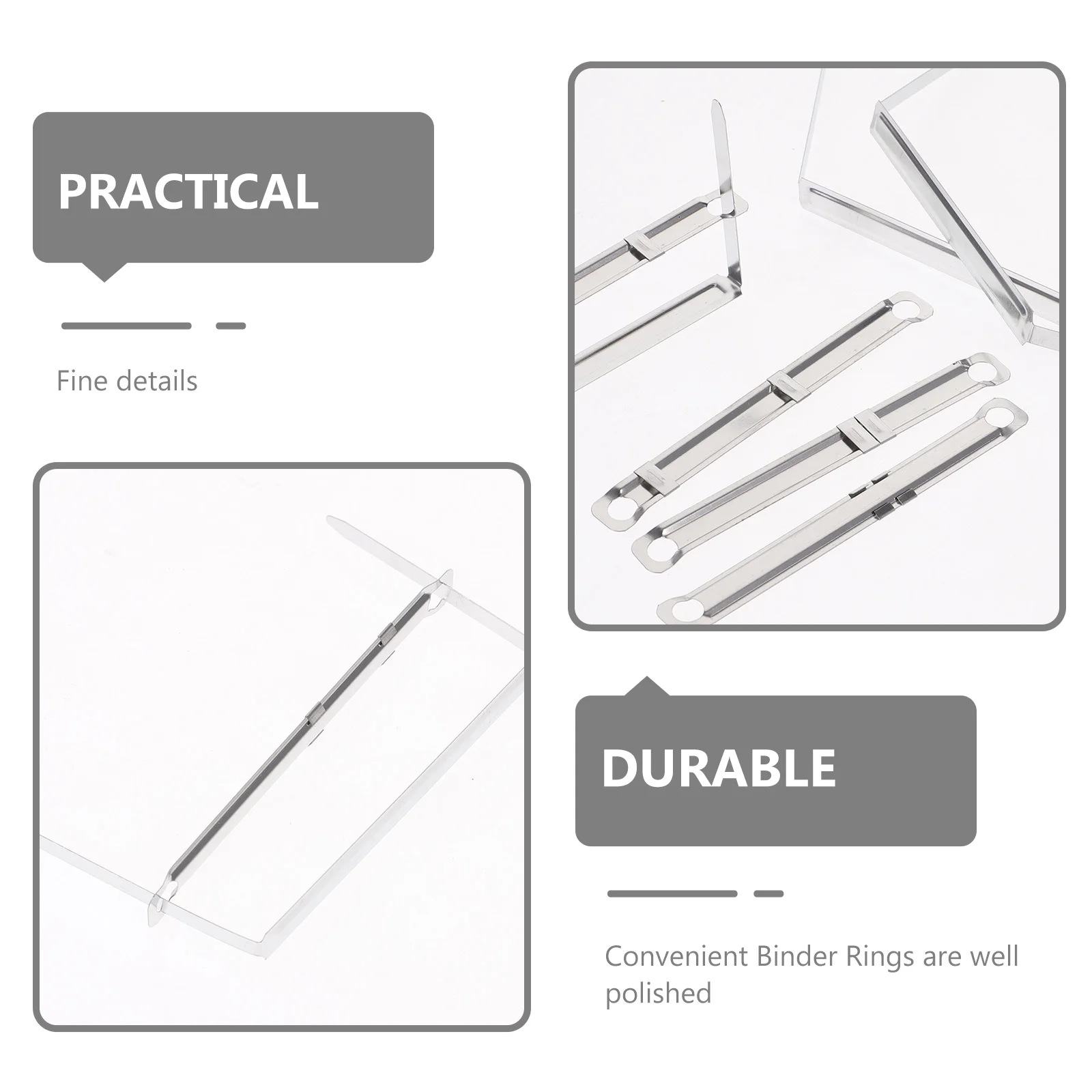 PRACTICAL

Fine details

DURABLE

Convenient Binder Rings are well polished