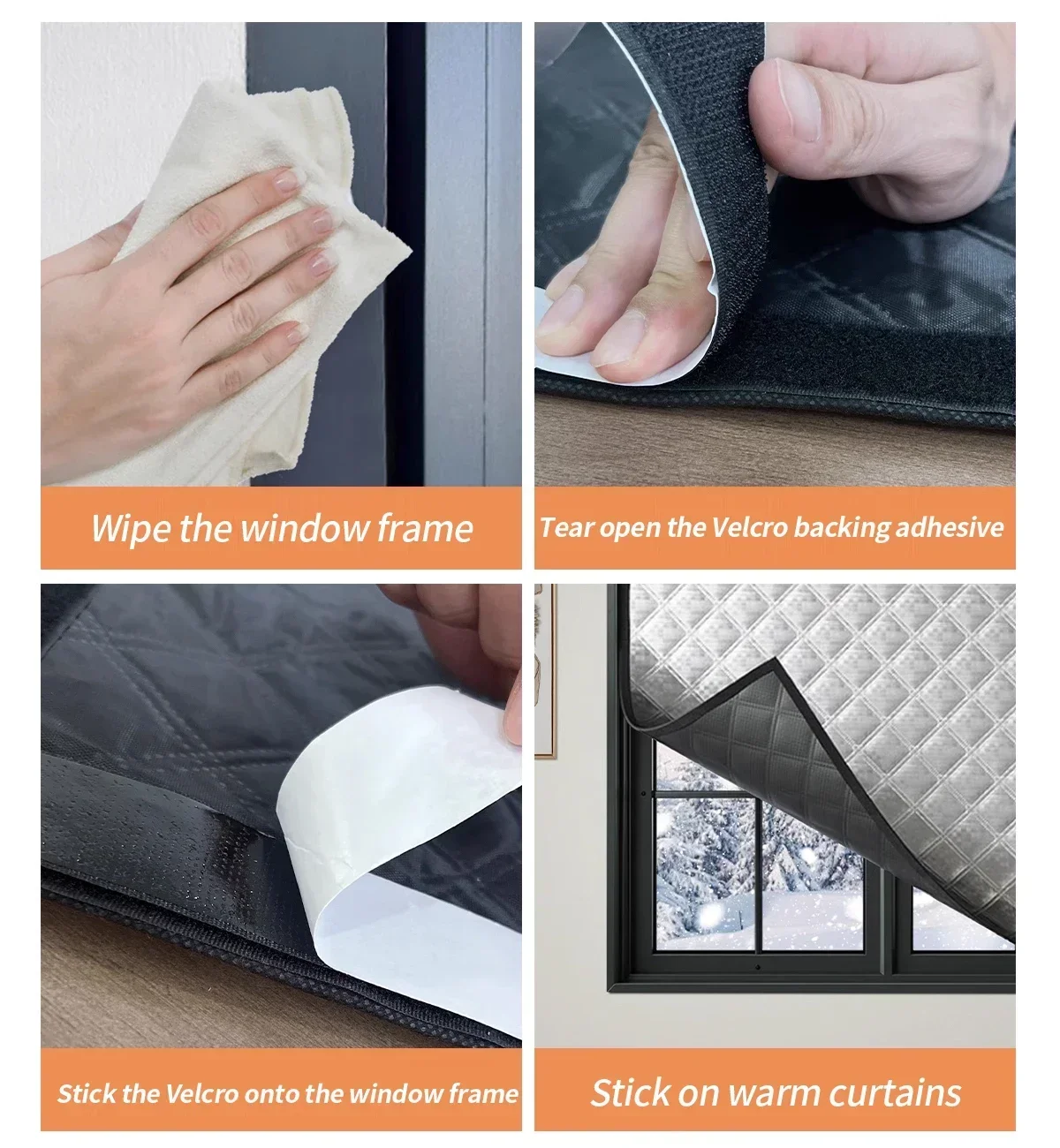 Wipe the window frame

Tear open the Velcro backing adhesive

Stick the Velcro onto the window frame

Stick on warm curtains