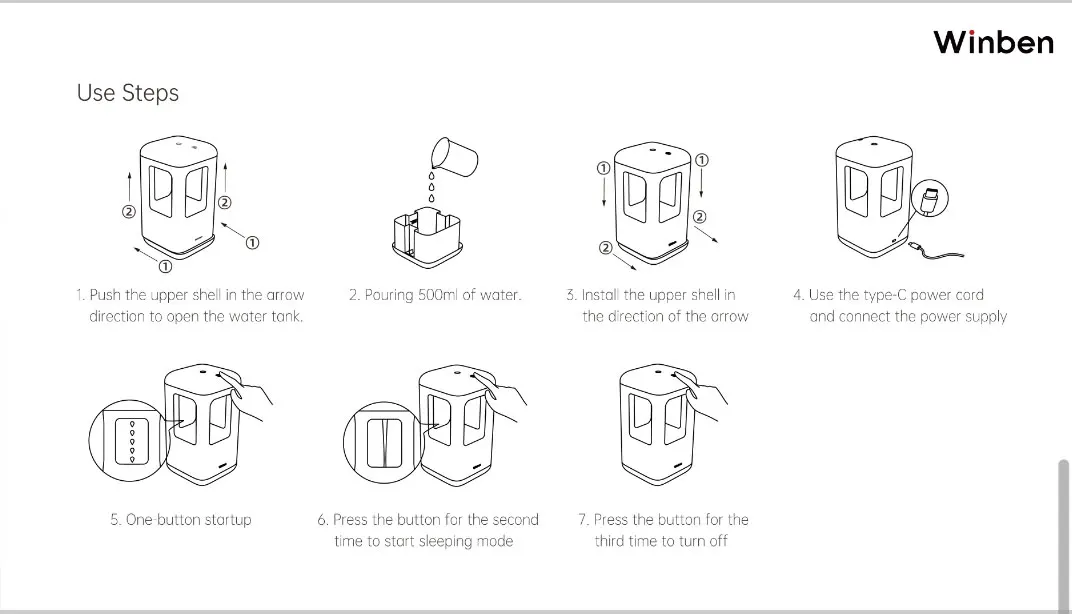 Winben

Use Steps

②
②
①
①

1. Push the upper shell in the arrow direction to open the water tank.

2. Pouring 500ml of water.

①
①
②
②

3. Install the upper shell in the direction of the arrow

4. Use the type-C power cord and connect the power supply

5. One-button startup

6. Press the button for the second time to start sleeping mode

7. Press the button for the third time to turn off