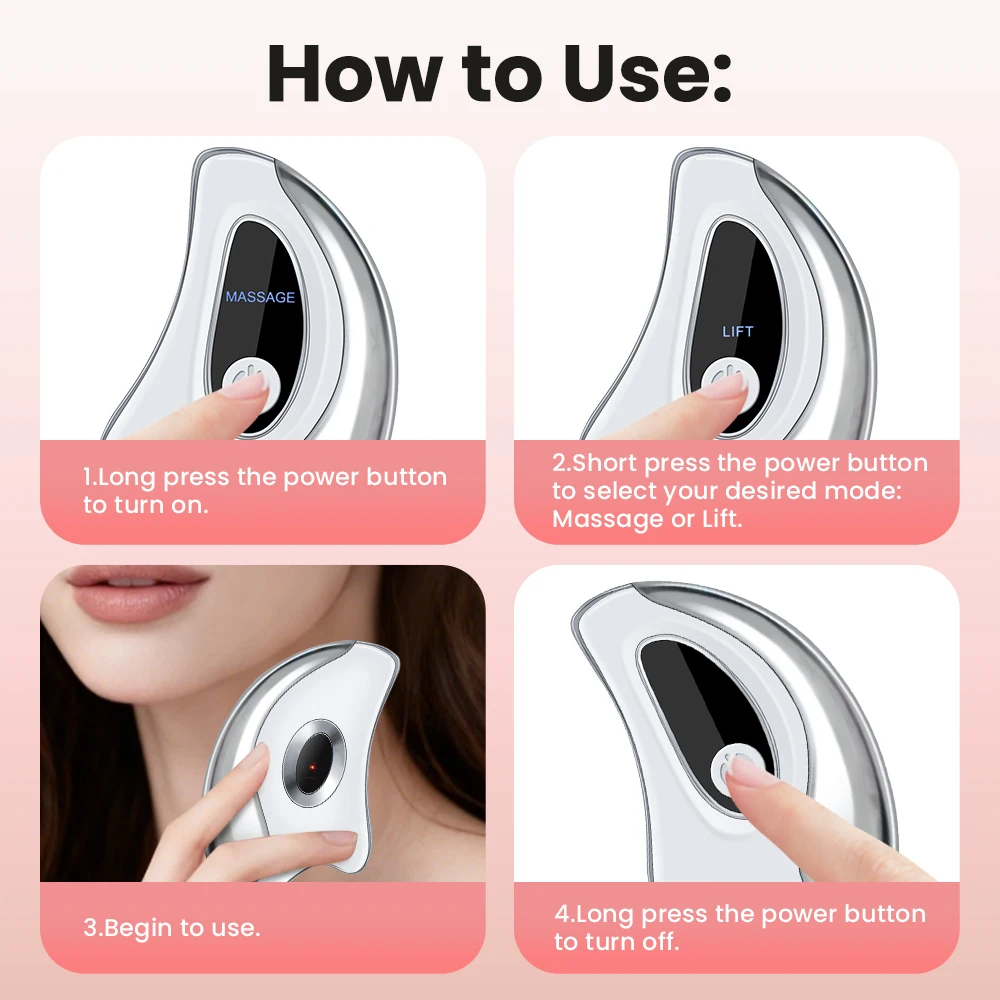 How to Use:

MASSAGE

1.Long press the power button to turn on.

LIFT

2.Short press the power button to select your desired mode: Massage or Lift.

3.Begin to use.

4.Long press the power button to turn off.