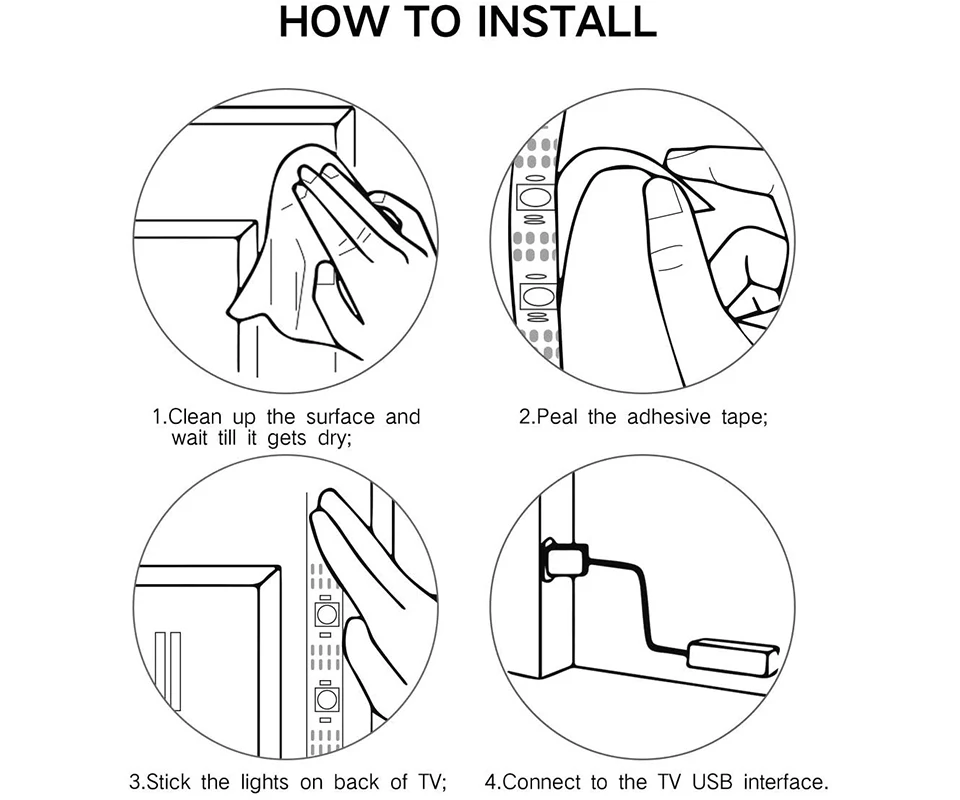 HOW TO INSTALL

1.Clean up the surface and wait till it gets dry;

2.Peal the adhesive tape;

3.Stick the lights on back of TV;

4.Connect to the TV USB interface.