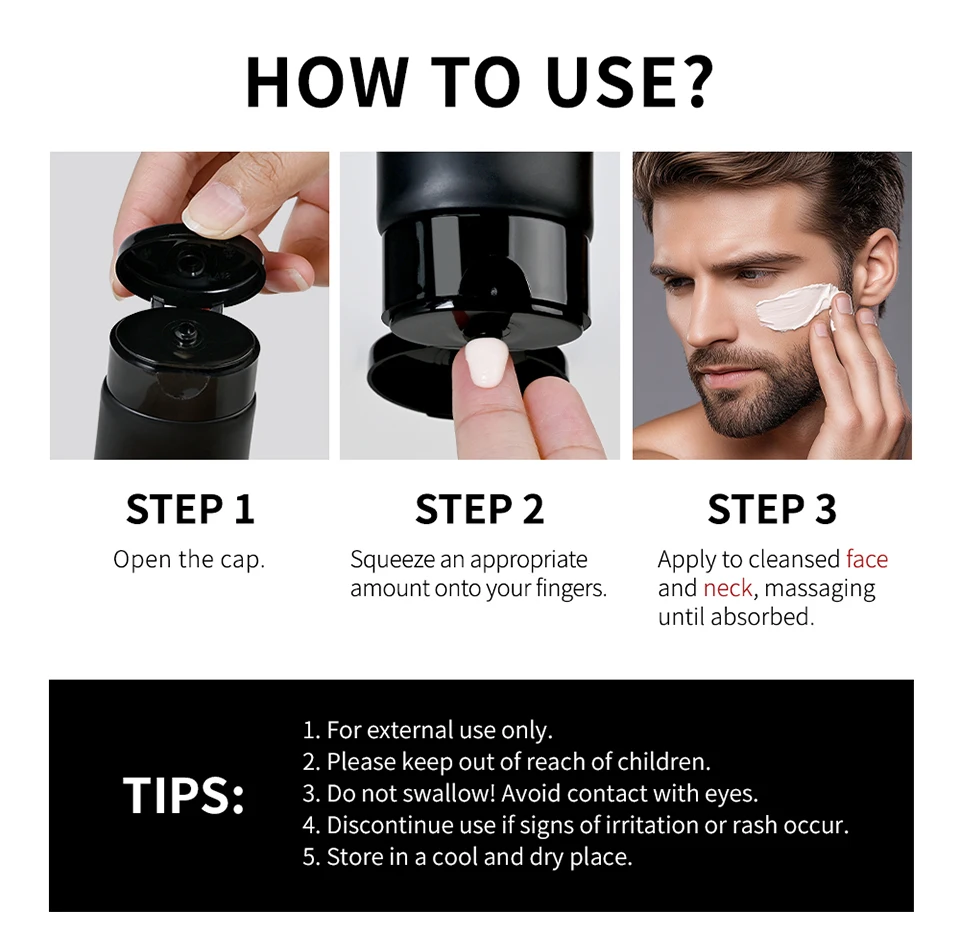 HOW TO USE?

STEP 1
Open the cap.

STEP 2
Squeeze an appropriate amount onto your fingers.

STEP 3
Apply to cleansed face and neck, massaging until absorbed.

TIPS:
1. For external use only.
2. Please keep out of reach of children.
3. Do not swallow! Avoid contact with eyes.
4. Discontinue use if signs of irritation or rash occur.
5. Store in a cool and dry place.