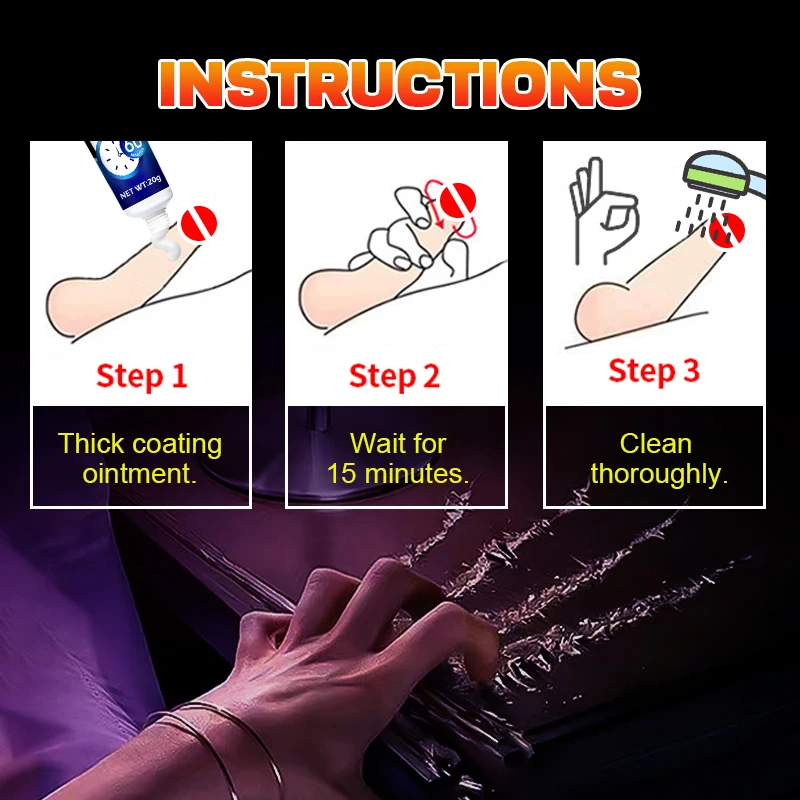 INSTRUCTIONS

60
NET WT:20g

Step 1

Thick coating ointment.

Step 2

Wait for 15 minutes.

Step 3

Clean thoroughly.