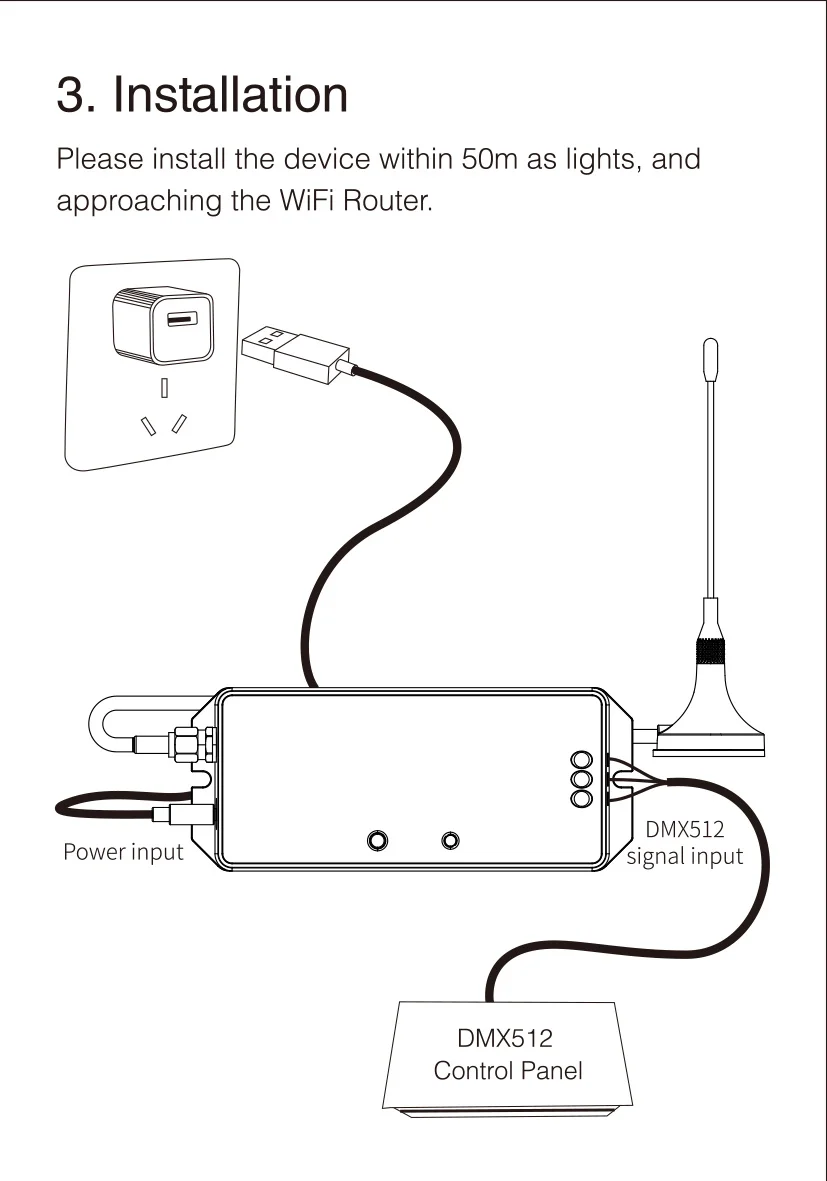 3. Installation

Please install the device within 50m as lights, and approaching the WiFi Router.

Power input

DMX512
signal input

DMX512
Control Panel