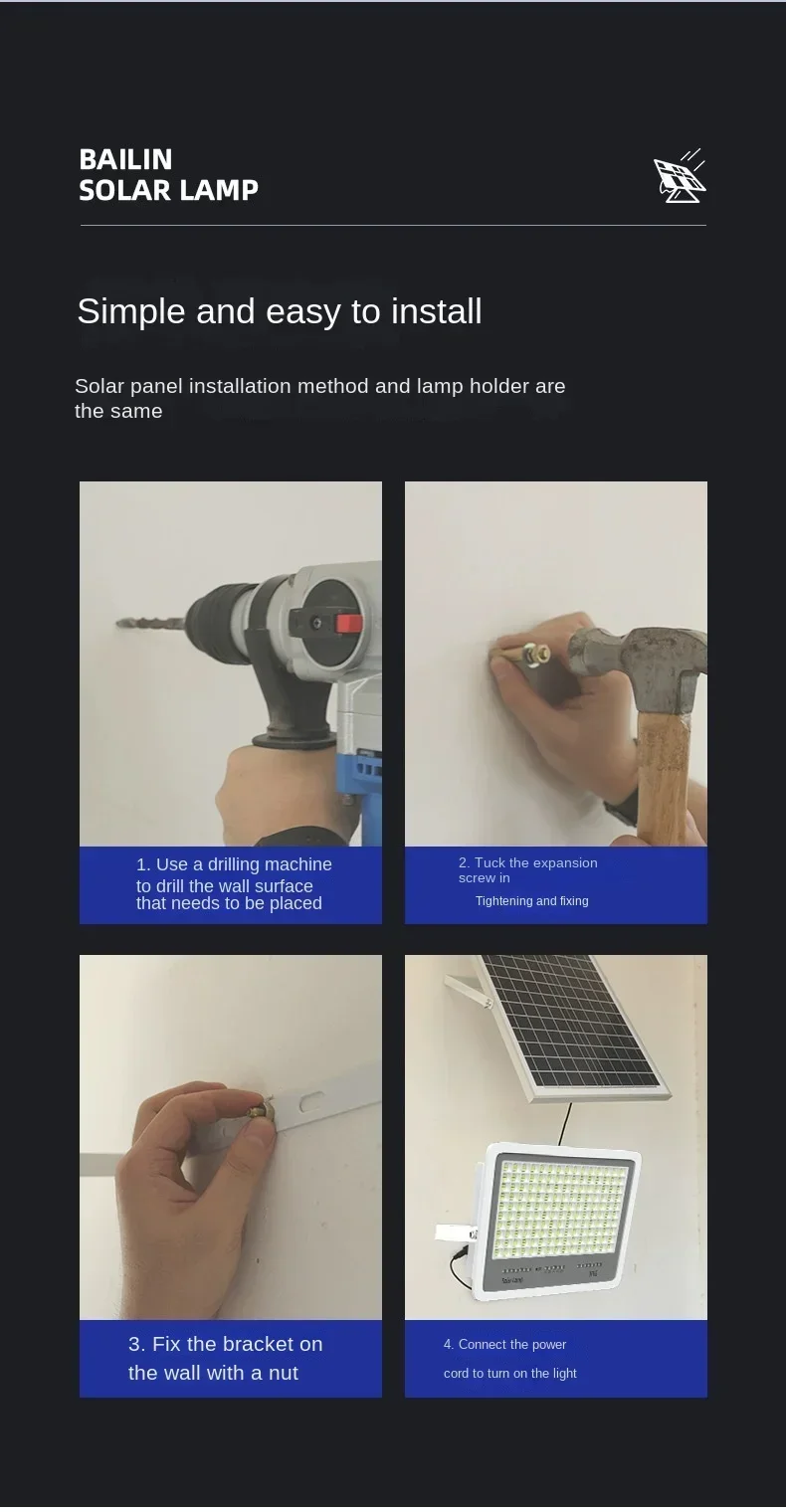 BAILIN
SOLAR LAMP

Simple and easy to install

Solar panel installation method and lamp holder are the same

1. Use a drilling machine to drill the wall surface that needs to be placed

2. Tuck the expansion screw in

Tightening and fixing

3. Fix the bracket on the wall with a nut

4. Connect the power cord to turn on the light