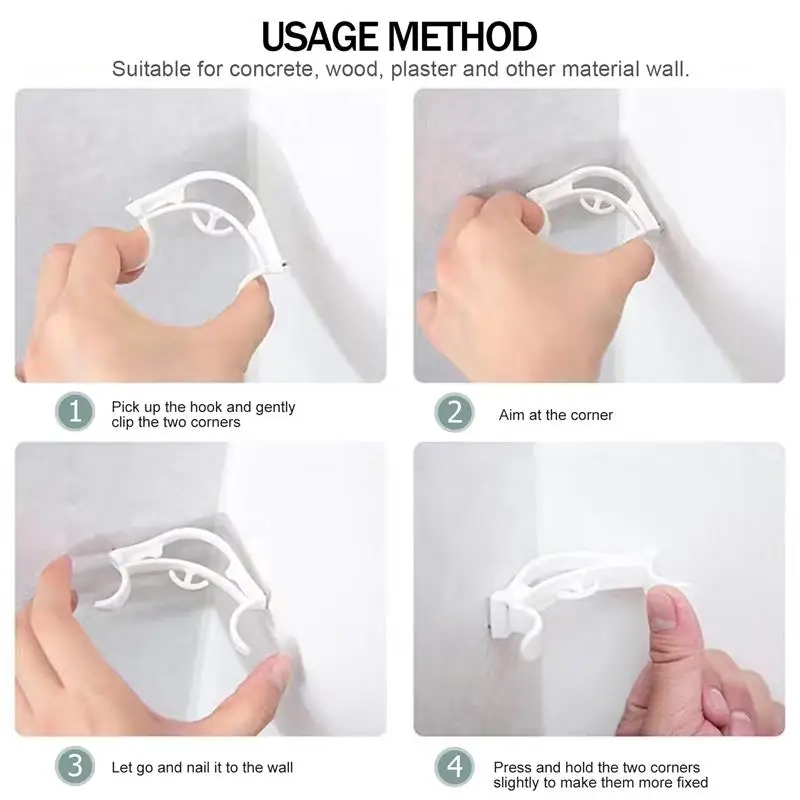 USAGE METHOD

Suitable for concrete, wood, plaster and other material wall.

1 Pick up the hook and gently clip the two corners

2 Aim at the corner

3 Let go and nail it to the wall

4 Press and hold the two corners slightly to make them more fixed