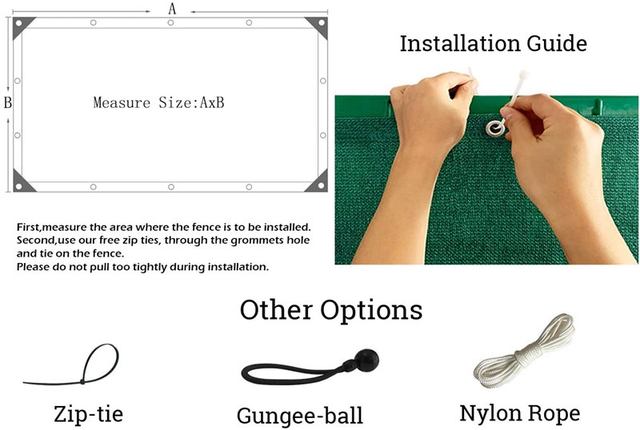 A

B

Measure Size:AxB

Installation Guide

First,measure the area where the fence is to be installed.
Second,use our free zip ties, through the grommets hole and tie on the fence.
Please do not pull too tightly during installation.

Other Options

Zip-tie

Gungee-ball

Nylon Rope