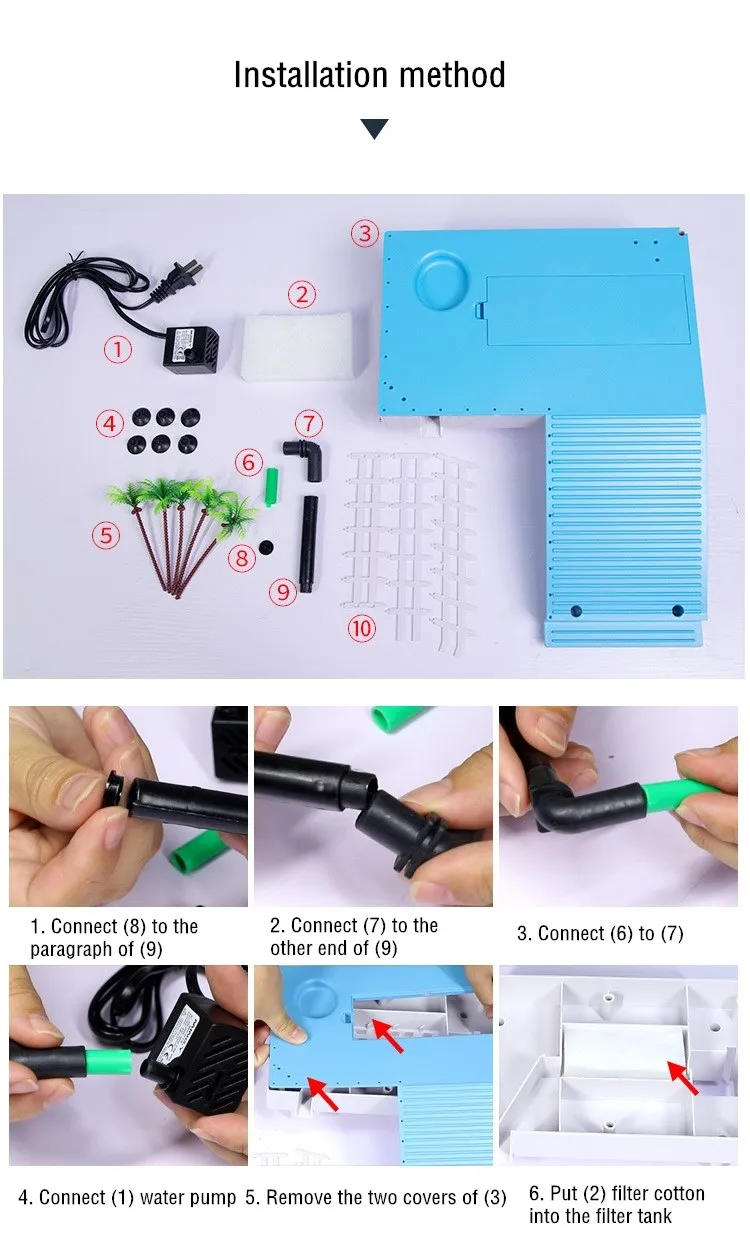 Installation method

③

②

①

④

⑦

⑥

⑤

⑧

⑨

⑩

1. Connect (8) to the paragraph of (9)

2. Connect (7) to the other end of (9)

3. Connect (6) to (7)

4. Connect (1) water pump

5. Remove the two covers of (3)

6. Put (2) filter cotton into the filter tank