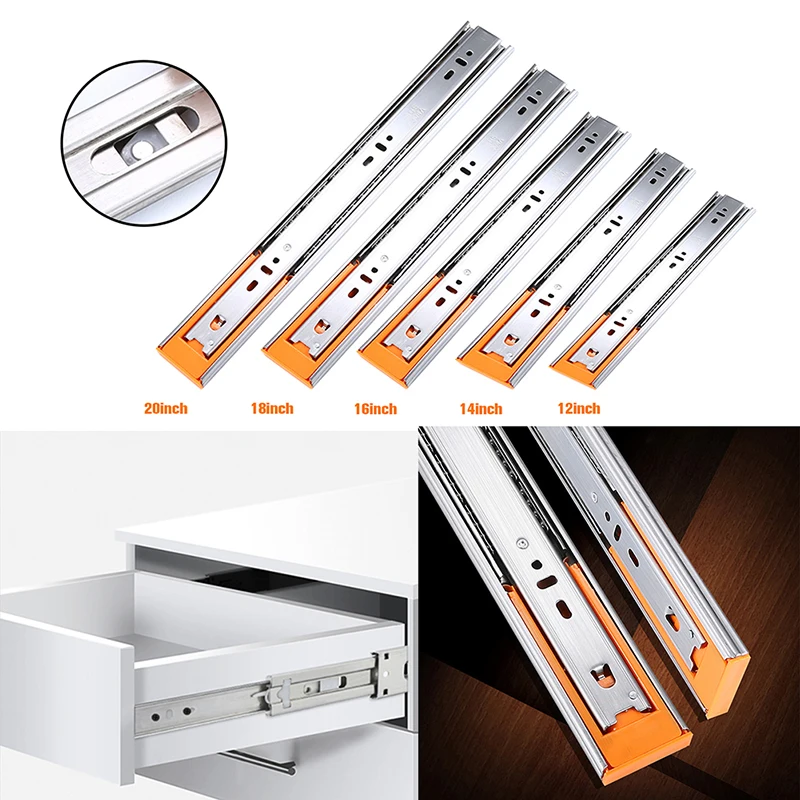 20inch 18inch 16inch 14inch 12inch