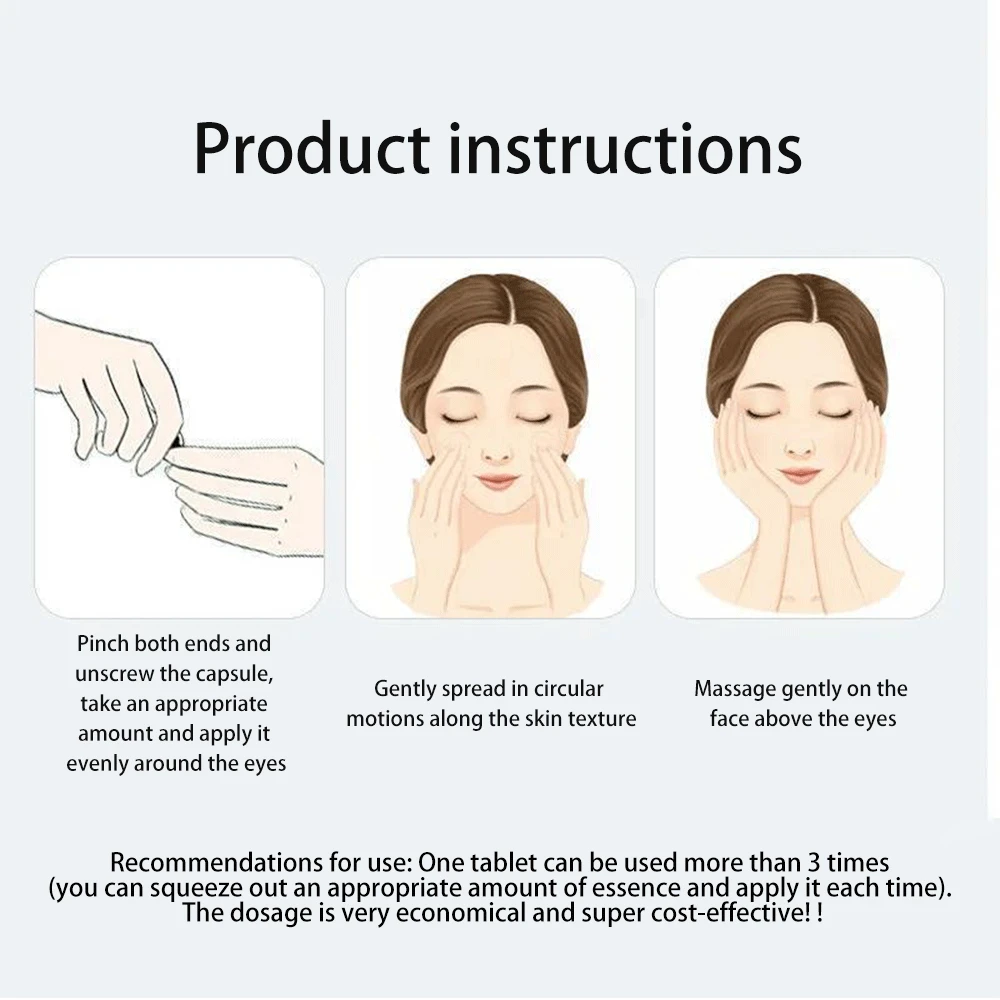 Product instructions

Pinch both ends and unscrew the capsule, take an appropriate amount and apply it evenly around the eyes

Gently spread in circular motions along the skin texture

Massage gently on the face above the eyes

Recommendations for use: One tablet can be used more than 3 times (you can squeeze out an appropriate amount of essence and apply it each time). The dosage is very economical and super cost-effective! !