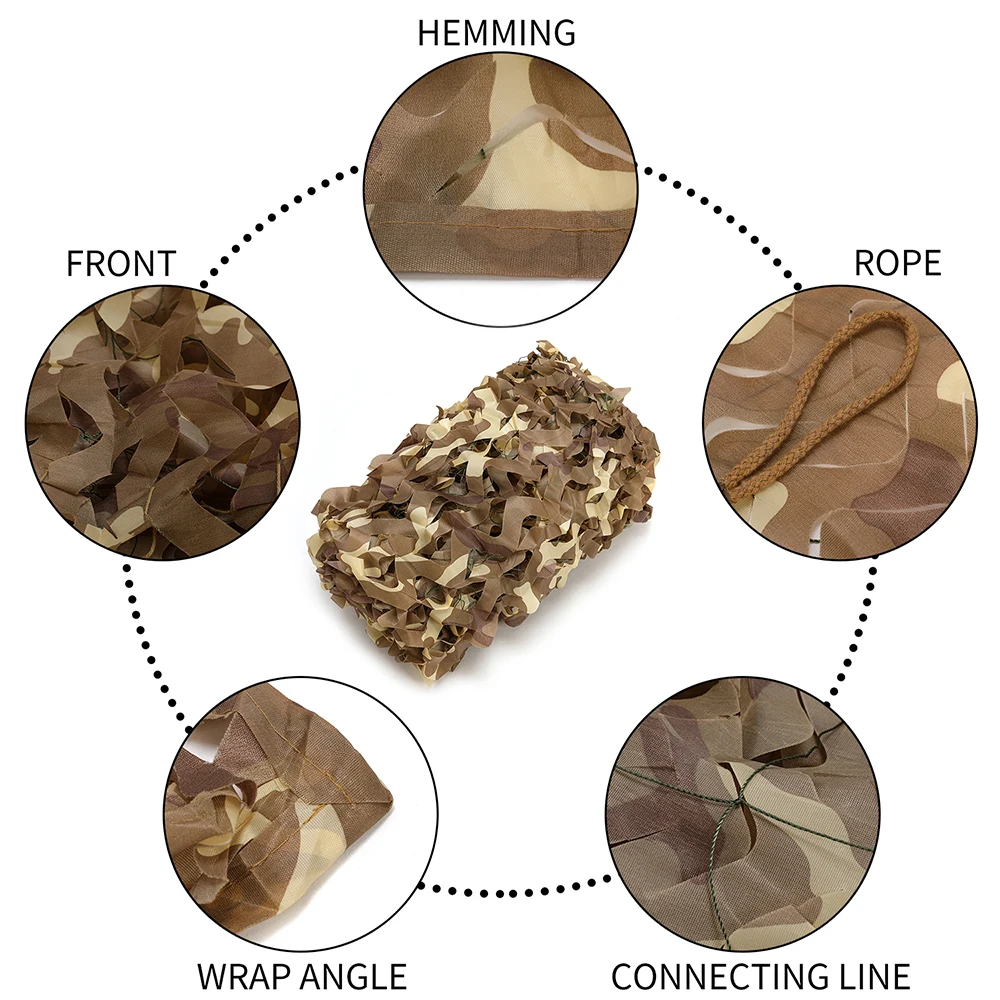 HEMMING

FRONT

ROPE

WRAP ANGLE

CONNECTING LINE