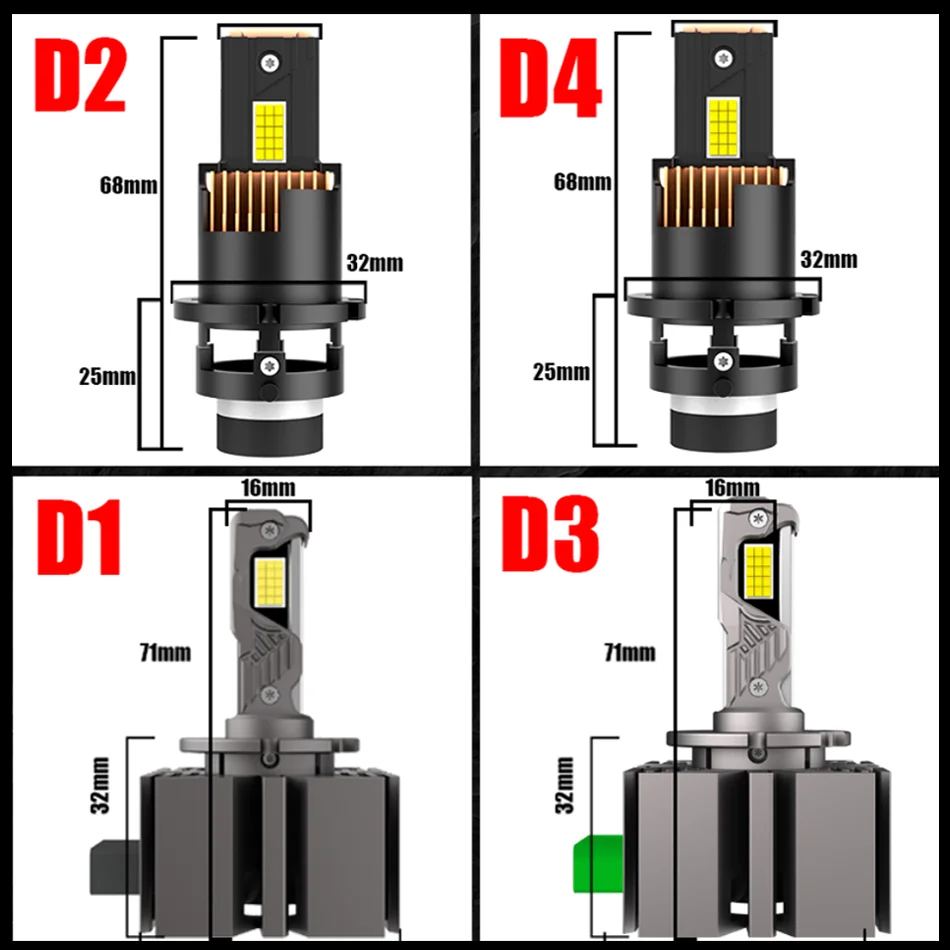 D2

68mm

32mm

25mm

D4

68mm

32mm

25mm

D1

16mm

71mm

32mm

D3

16mm

71mm

32mm