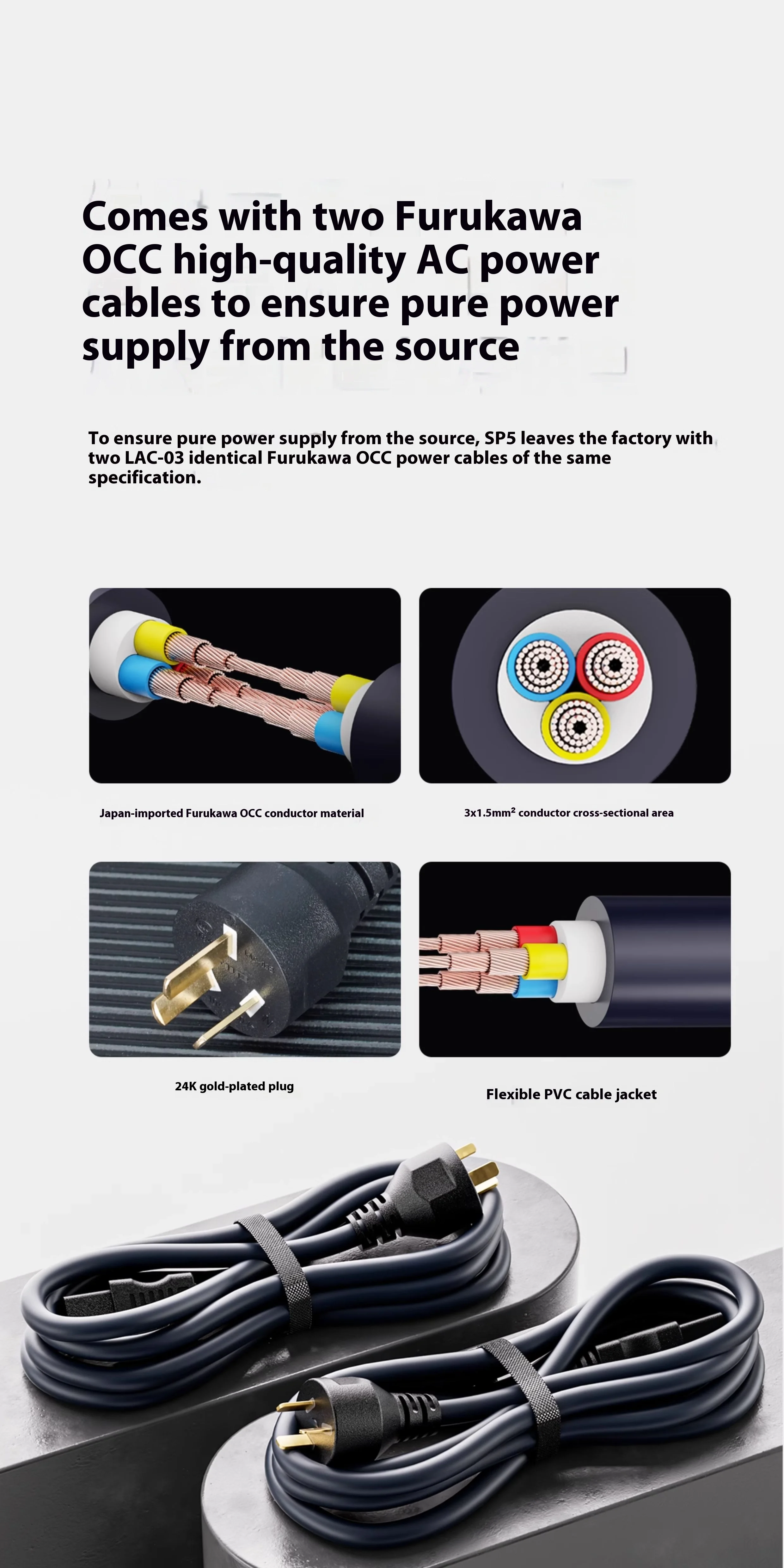 Comes with two Furukawa OCC high-quality AC power cables to ensure pure power supply from the source

To ensure pure power supply from the source, SP5 leaves the factory with two LAC-03 identical Furukawa OCC power cables of the same specification.

Japan-imported Furukawa OCC conductor material

3x1.5mm² conductor cross-sectional area

24K gold-plated plug

Flexible PVC cable jacket