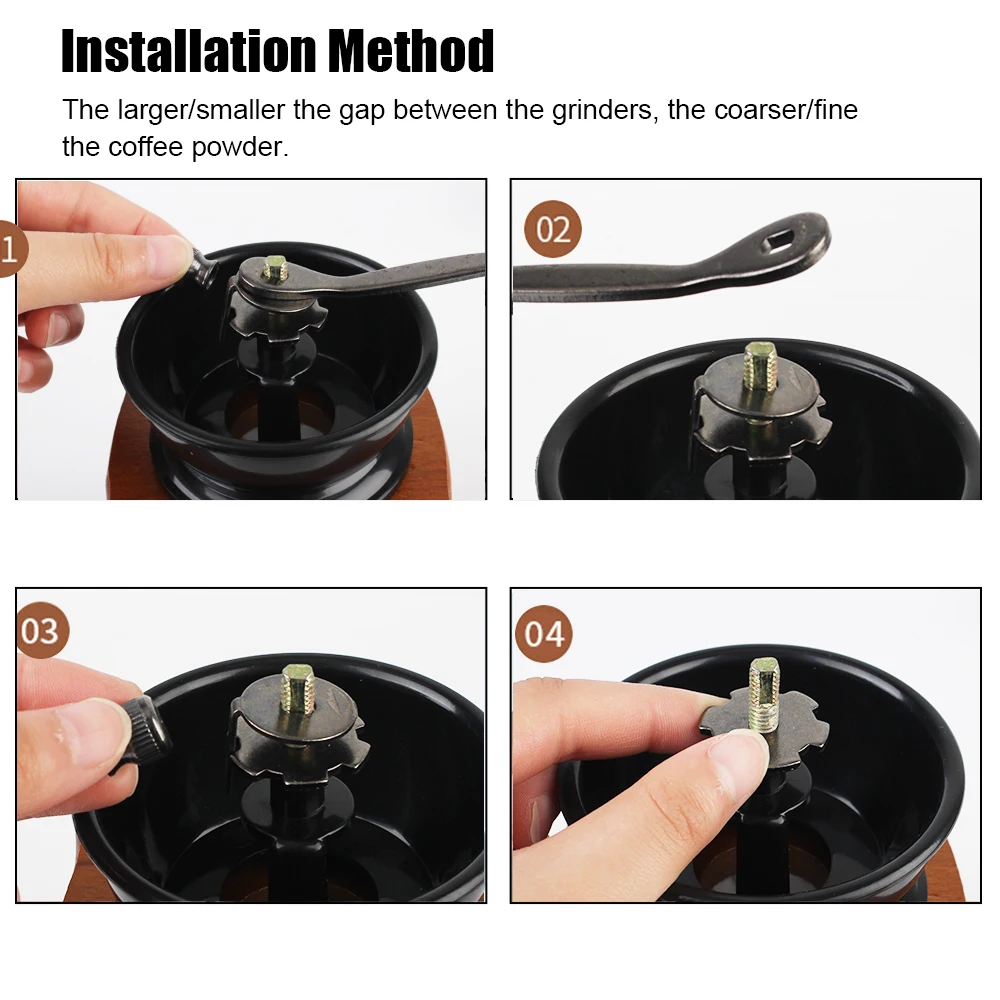 Installation Method

The larger/smaller the gap between the grinders, the coarser/fine the coffee powder.

1

02

03

04