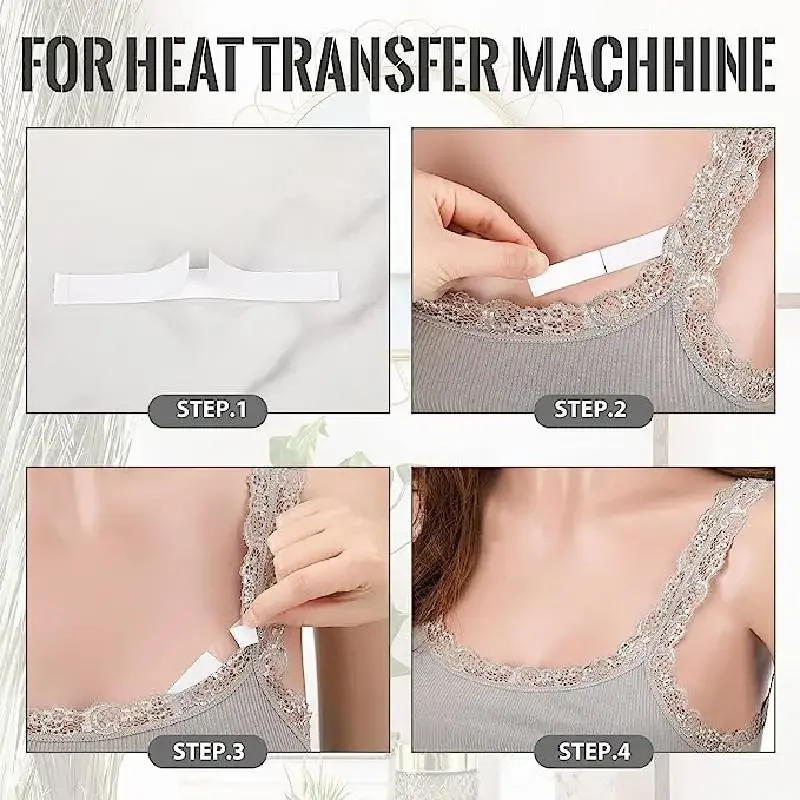 FOR HEAT TRANSFER MACHHINE

STEP.1

STEP.2

STEP.3

STEP.4