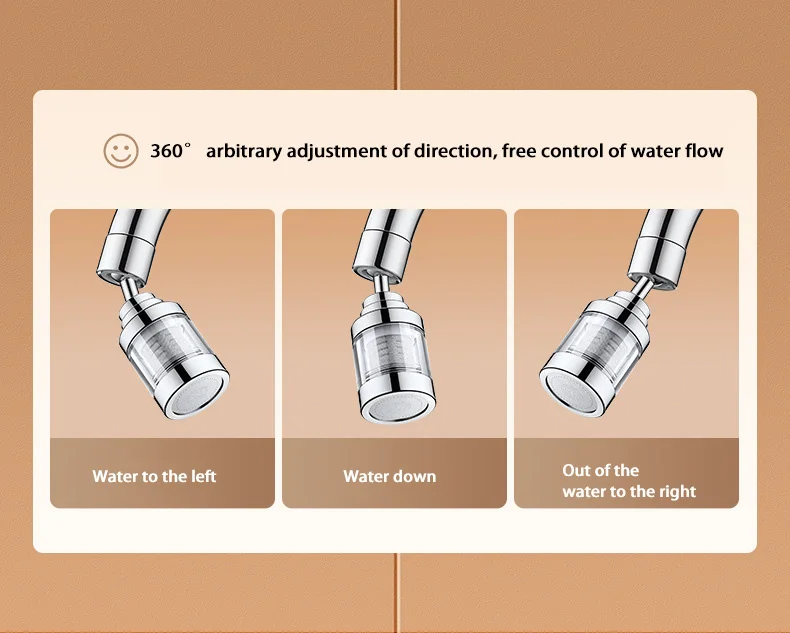 360° arbitrary adjustment of direction, free control of water flow

Water to the left

Water down

Out of the water to the right