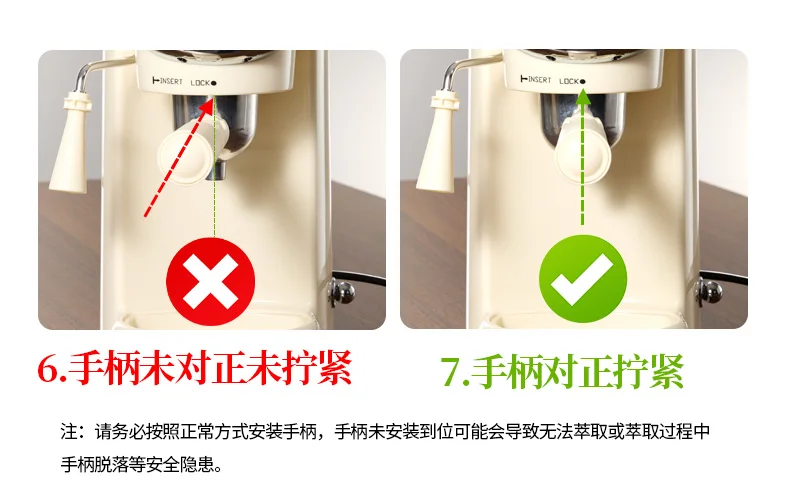 INSERT LOCK

INSERT LOCK

6.手柄未对正未拧紧

7.手柄对正拧紧

注：请务必按照正常方式安装手柄，手柄未安装到位可能会导致无法萃取或萃取过程中手柄脱落等安全隐患。