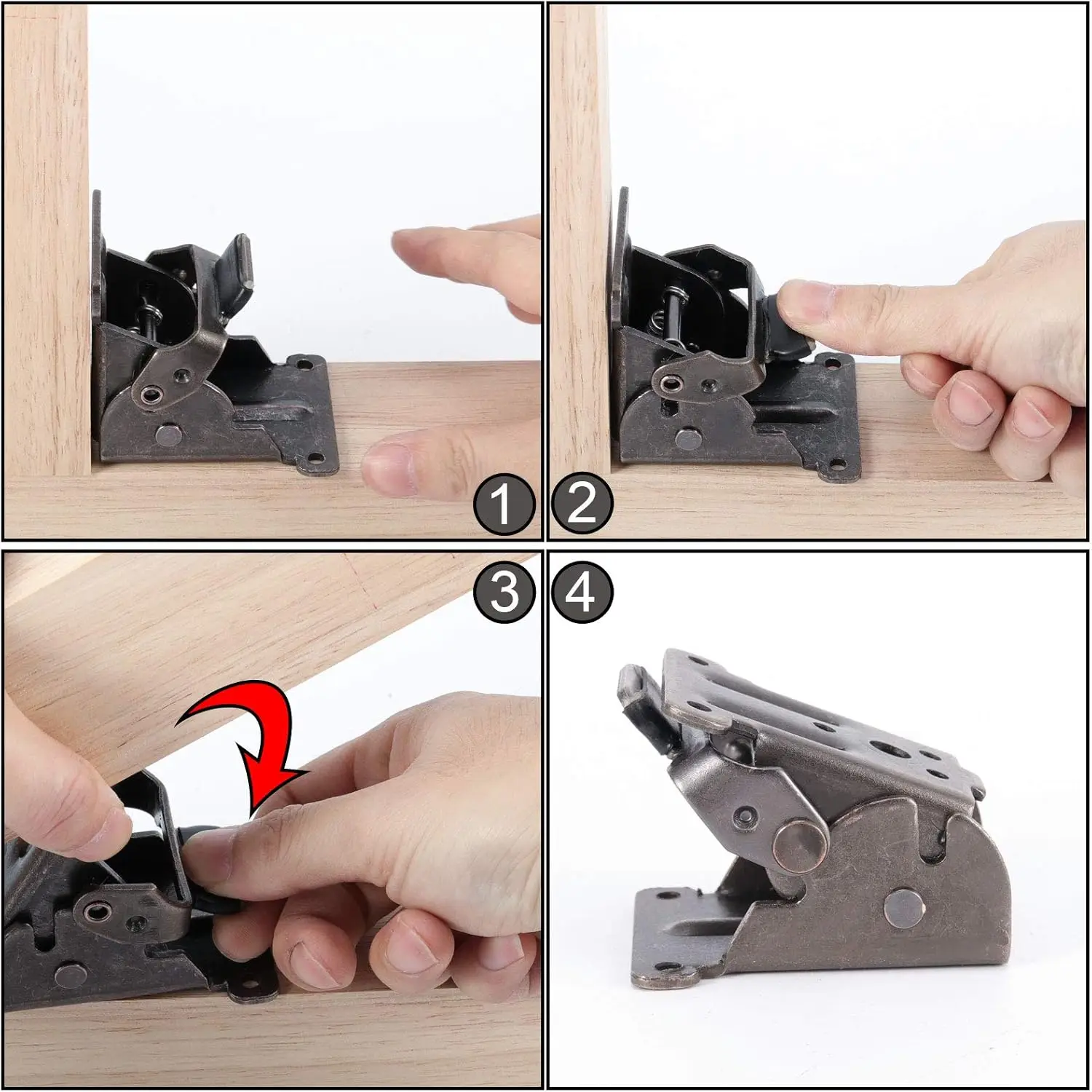 1
2
3
4