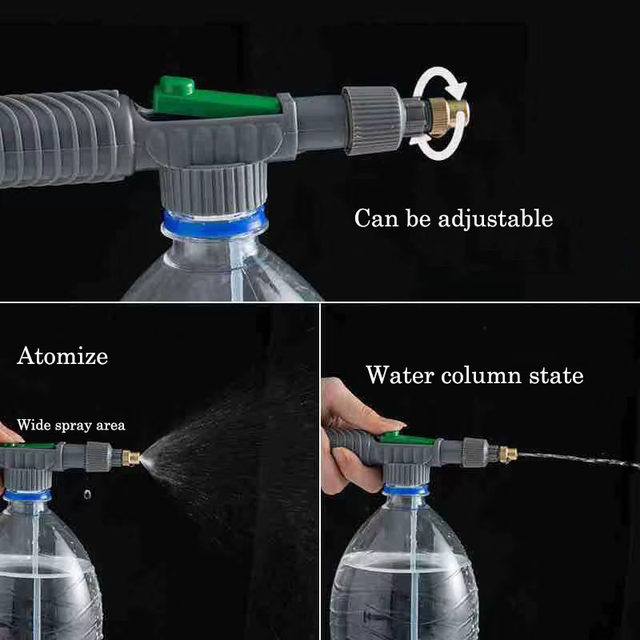 Can be adjustable

Atomize

Wide spray area

Water column state