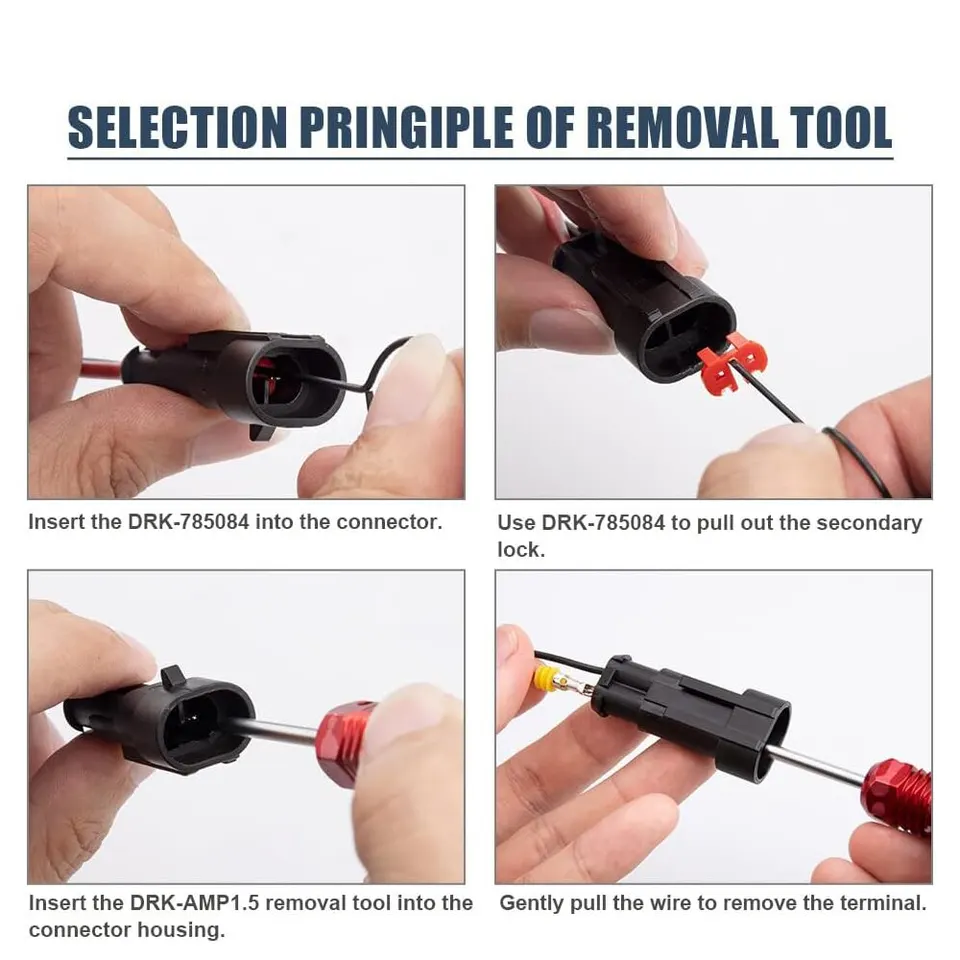 SELECTION PRINGIPLE OF REMOVAL TOOL

Insert the DRK-785084 into the connector.

Use DRK-785084 to pull out the secondary lock.

Insert the DRK-AMP1.5 removal tool into the connector housing.

Gently pull the wire to remove the terminal.