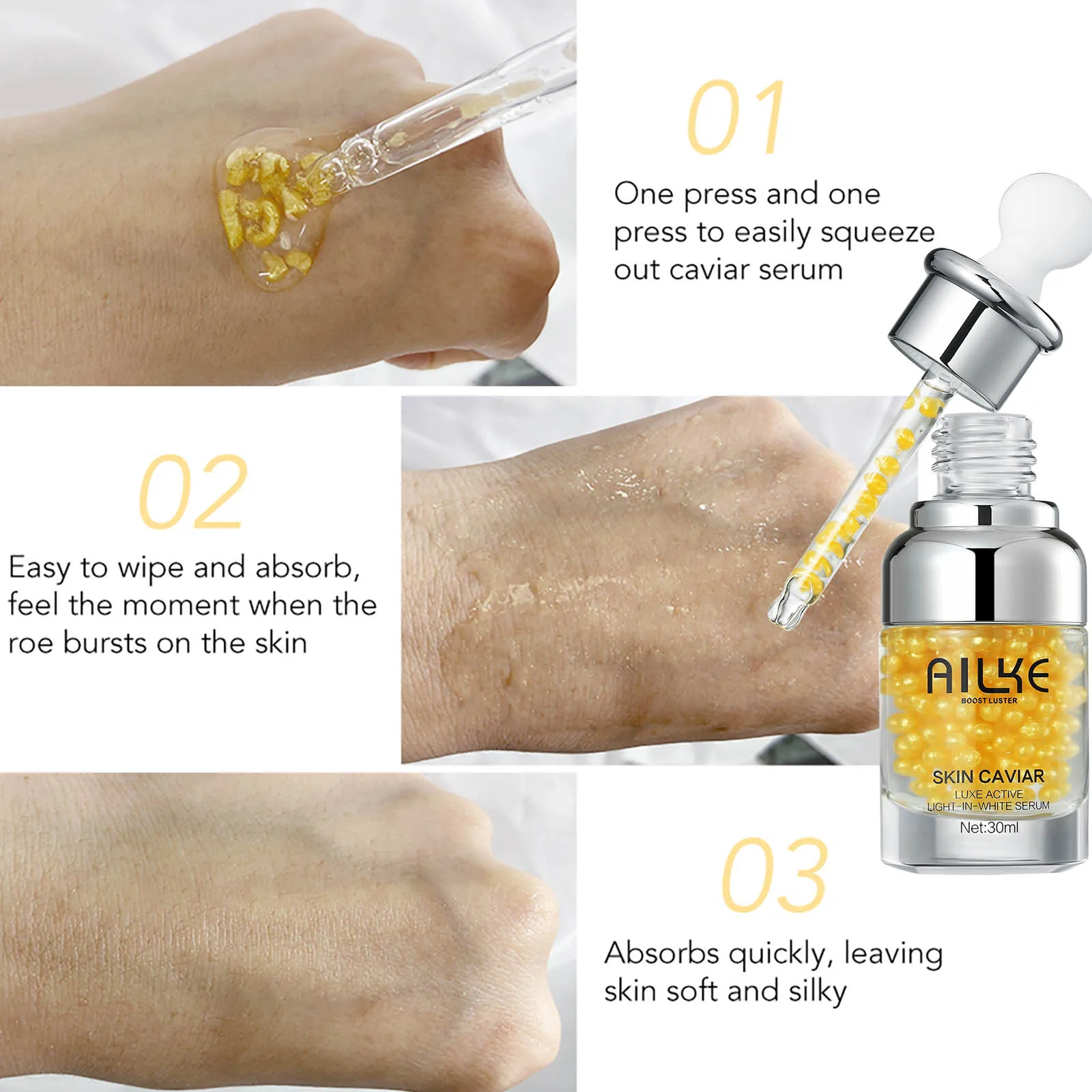 01

One press and one press to easily squeeze out caviar serum

02

Easy to wipe and absorb, feel the moment when the roe bursts on the skin

AILKE
BOOST LUSTER

SKIN CAVIAR
LUXE ACTIVE
LIGHT-IN-WHITE SERUM
Net:30ml

03

Absorbs quickly, leaving skin soft and silky