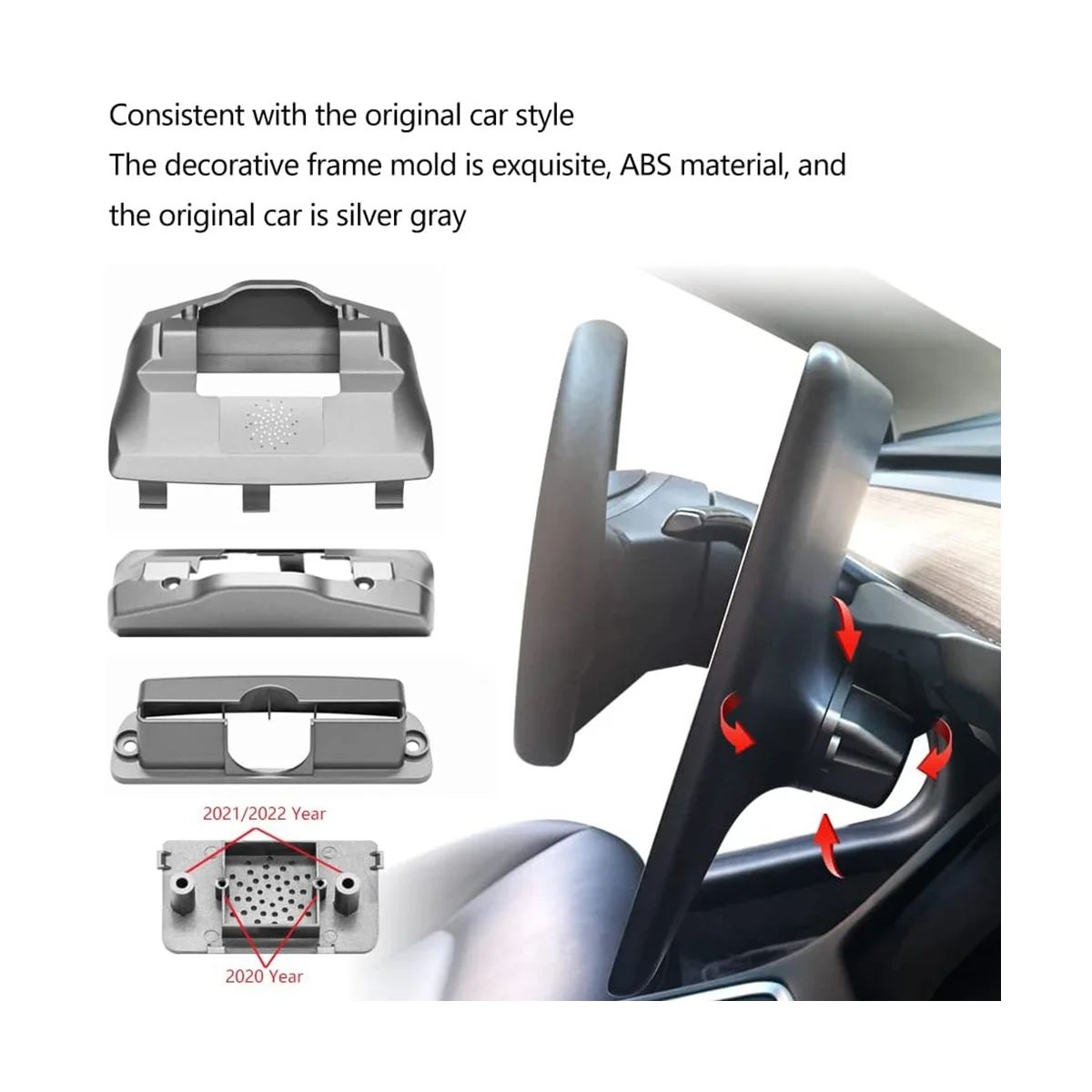 Consistent with the original car style
The decorative frame mold is exquisite, ABS material, and the original car is silver gray

2021/2022 Year

2020 Year