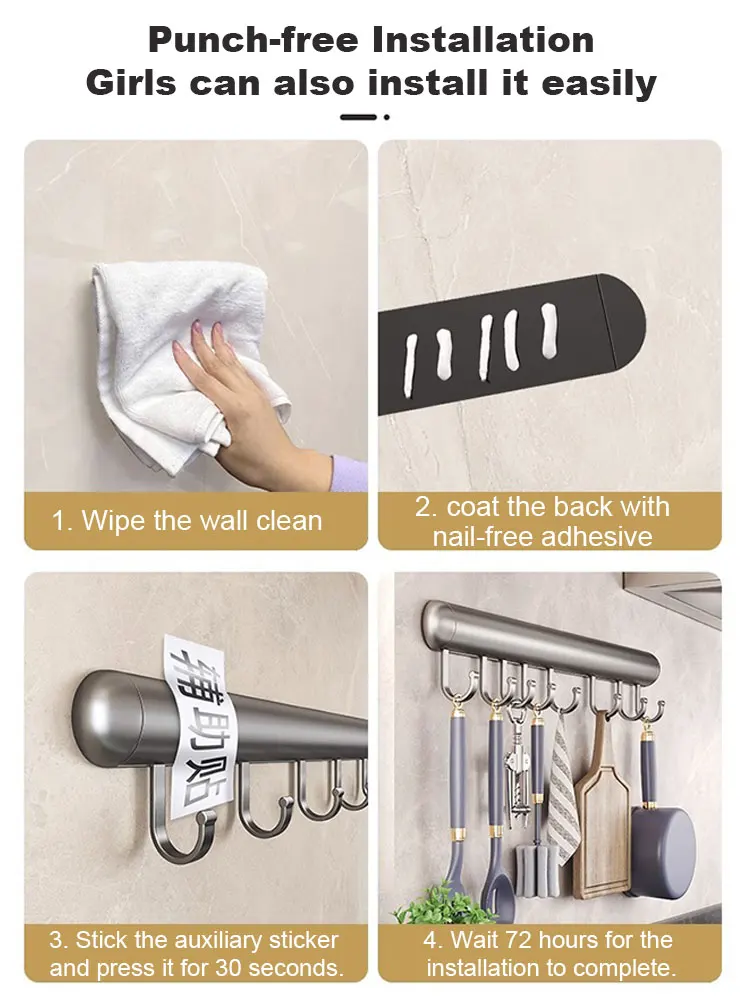 Punch-free Installation
Girls can also install it easily

1. Wipe the wall clean

2. coat the back with nail-free adhesive

辅助贴

3. Stick the auxiliary sticker and press it for 30 seconds.

4. Wait 72 hours for the installation to complete.