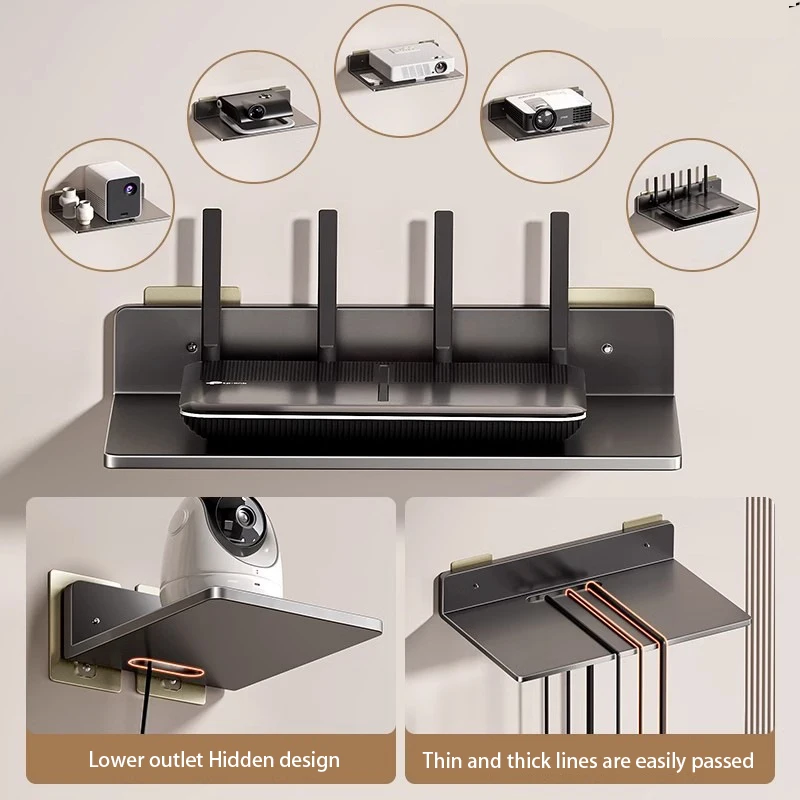 Lower outlet Hidden design

Thin and thick lines are easily passed