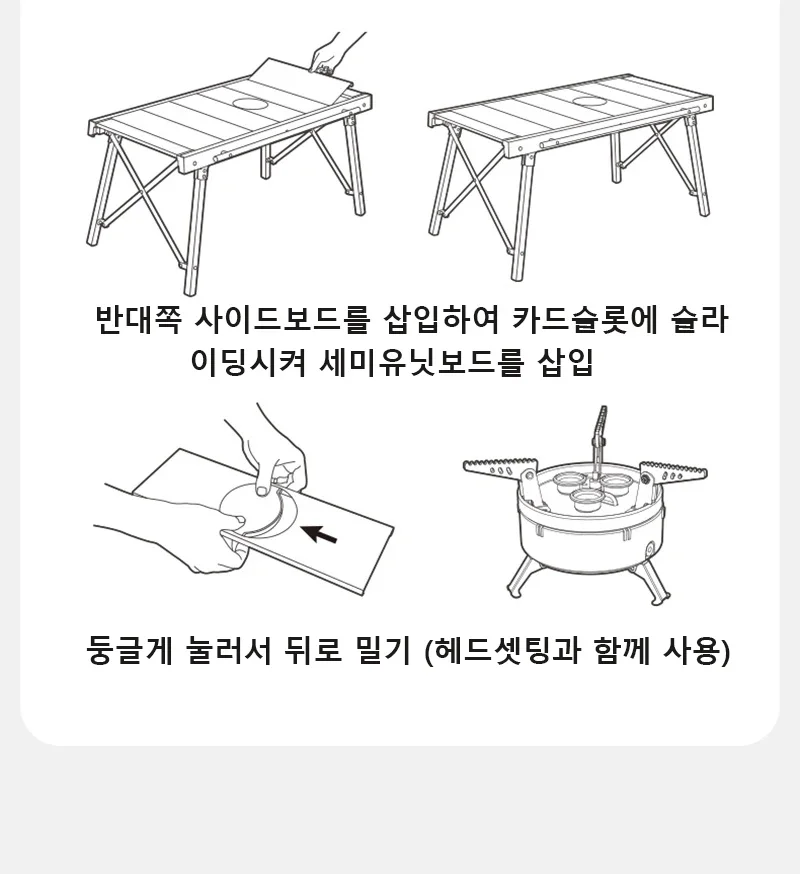 반대쪽 사이드보드를 삽입하여 카드슬롯에 슬라이딩시켜 세미유닛보드를 삽입

둥글게 눌러서 뒤로 밀기 (헤드셋팅과 함께 사용)