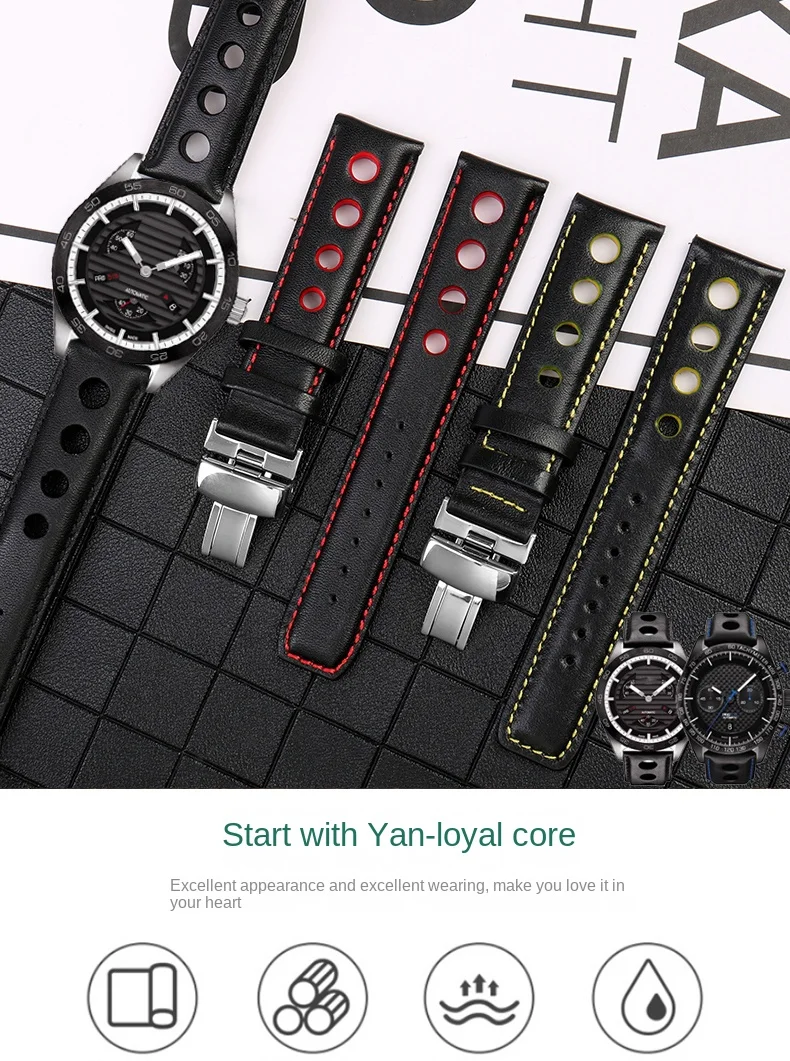 Start with Yan-loyal core

Excellent appearance and excellent wearing, make you love it in your heart